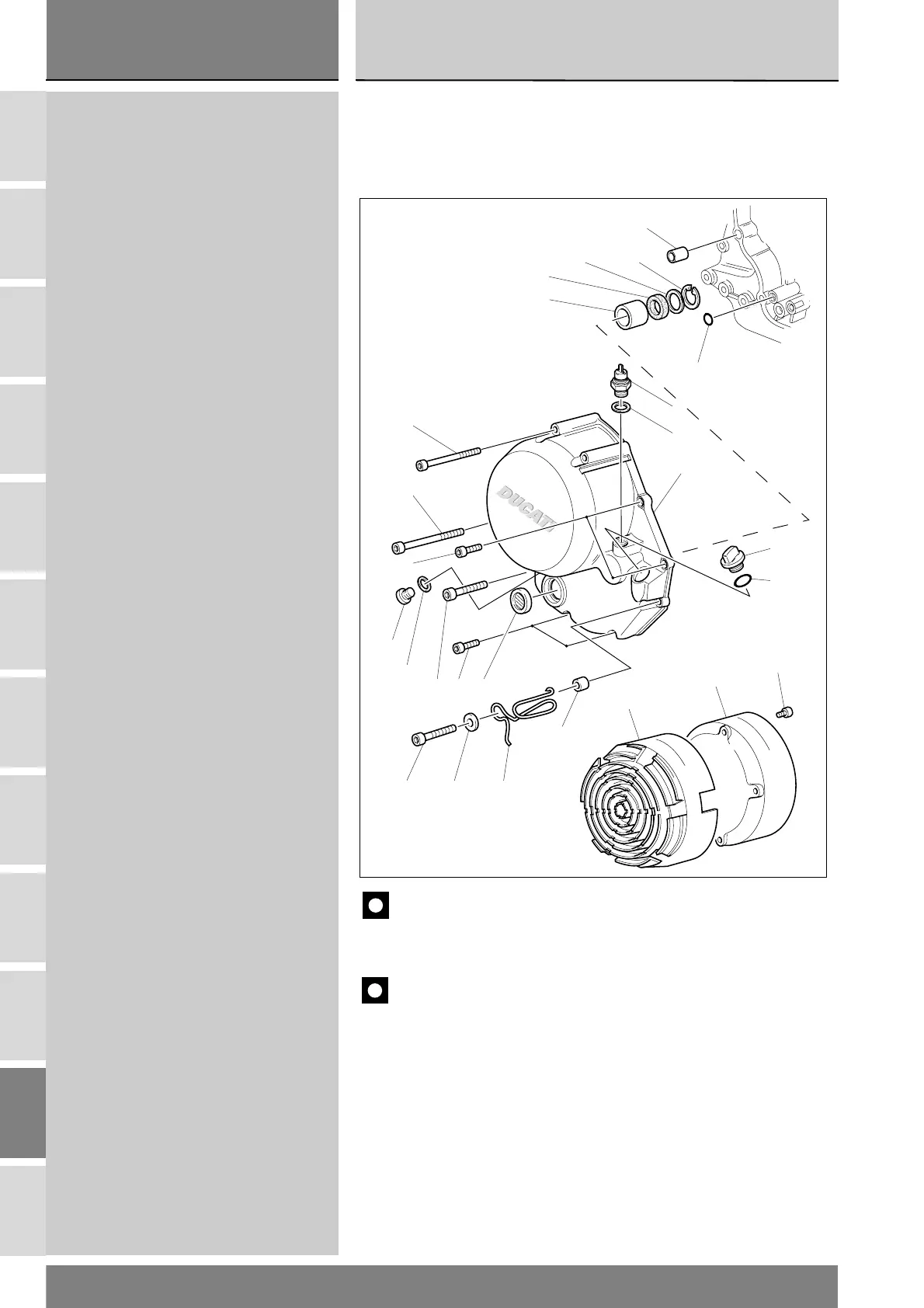 DUCATI