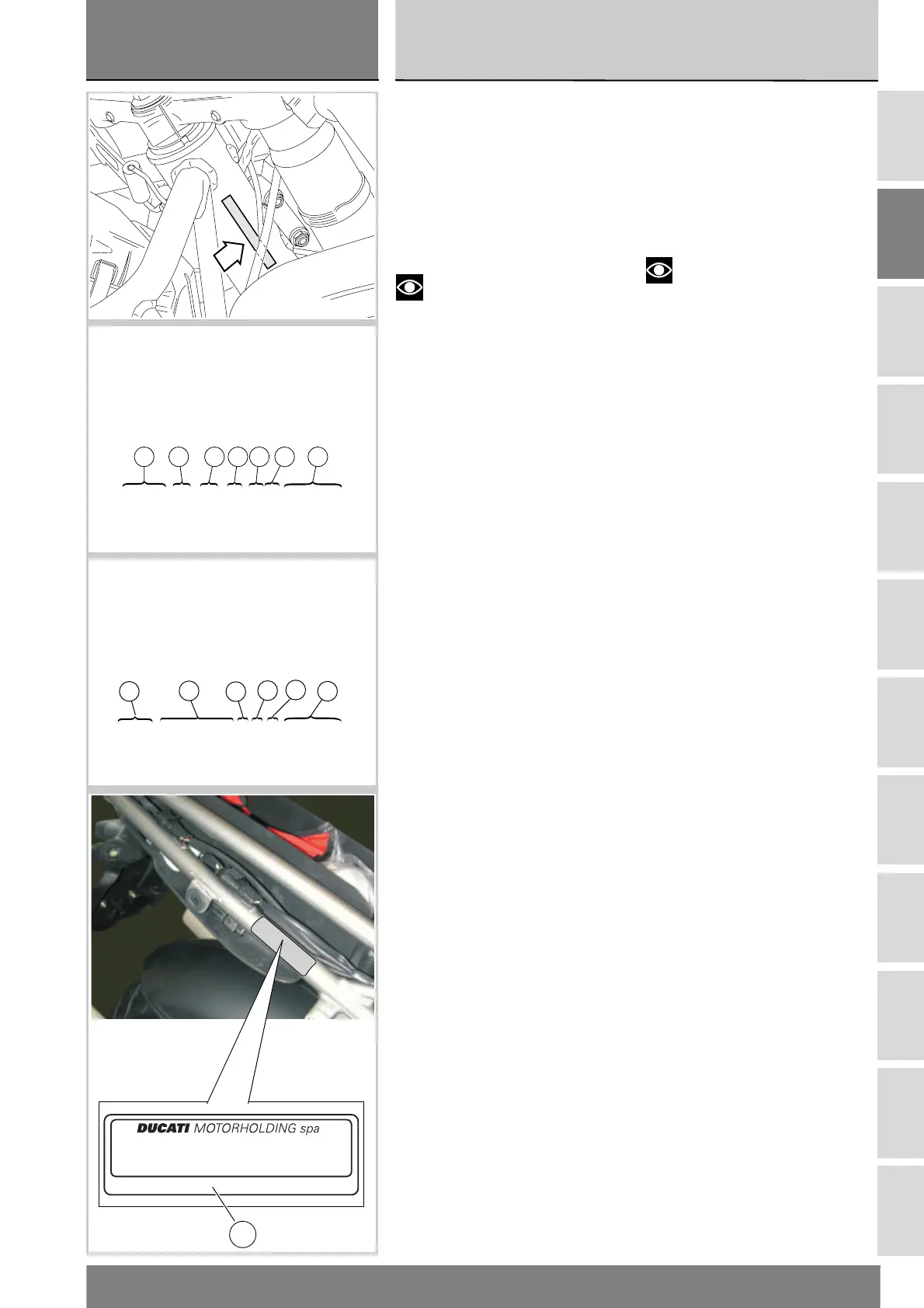 DUCATI MOTORHOLDING spa