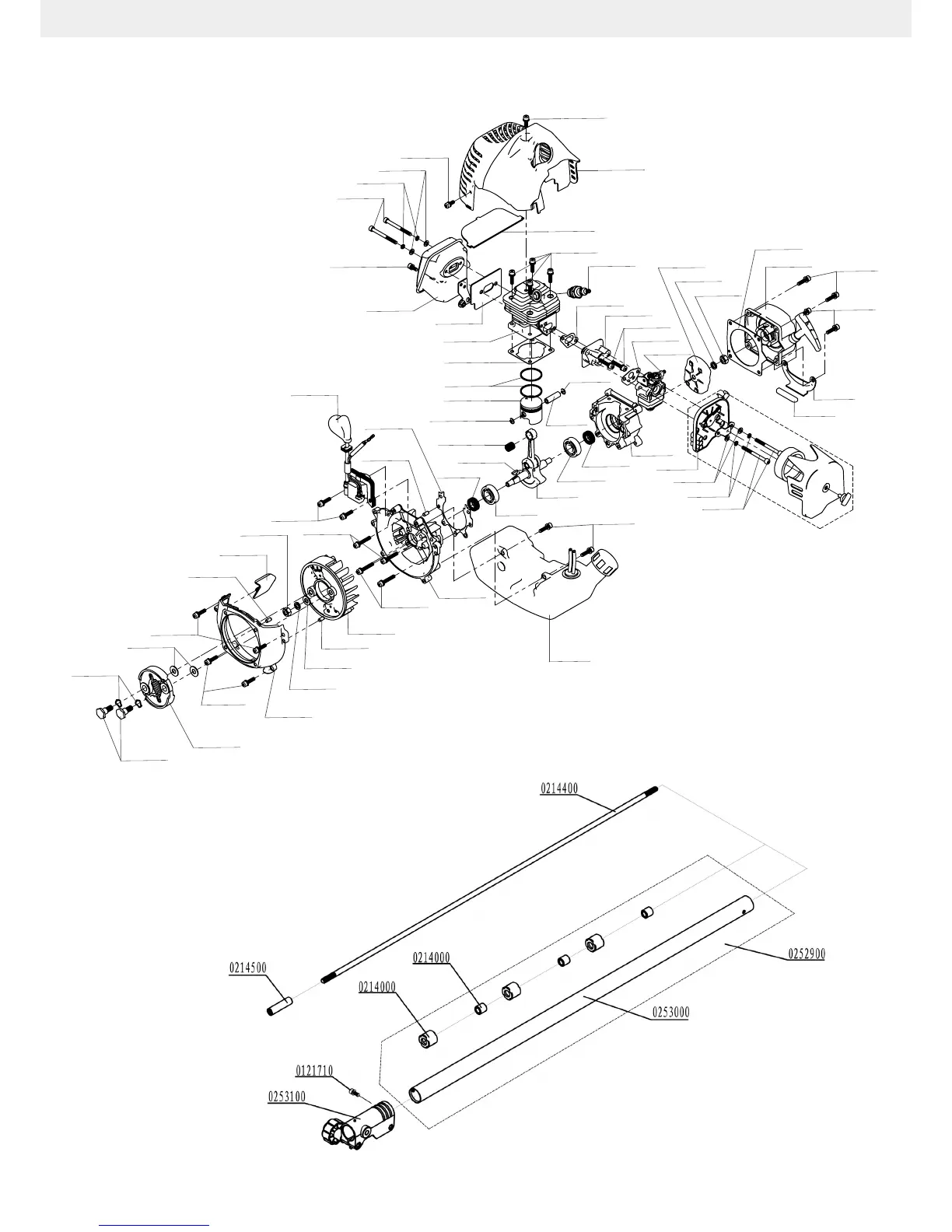 0214400

0214500

0214000

0214000

0252900

0253000

0121710

0253100