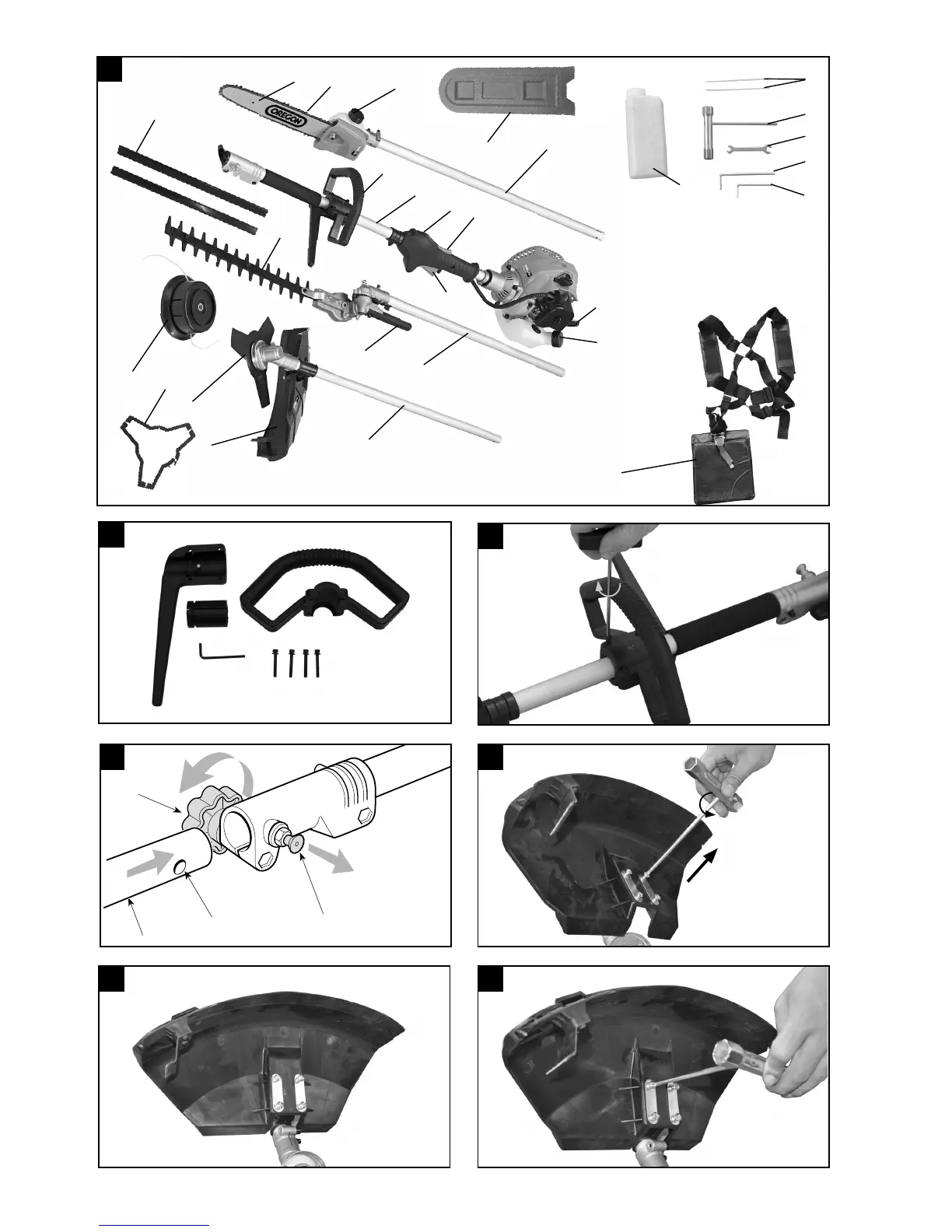 OREGON