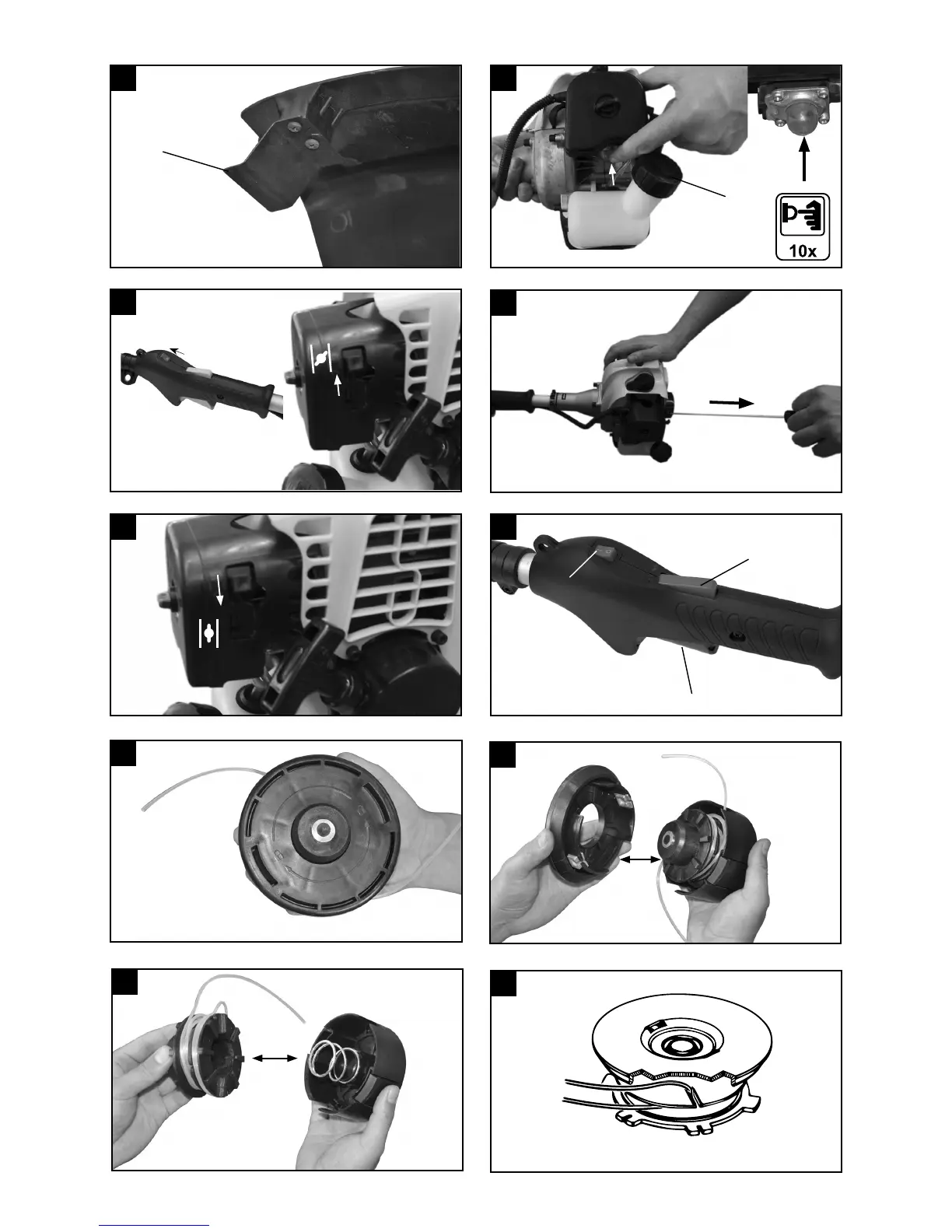 10x