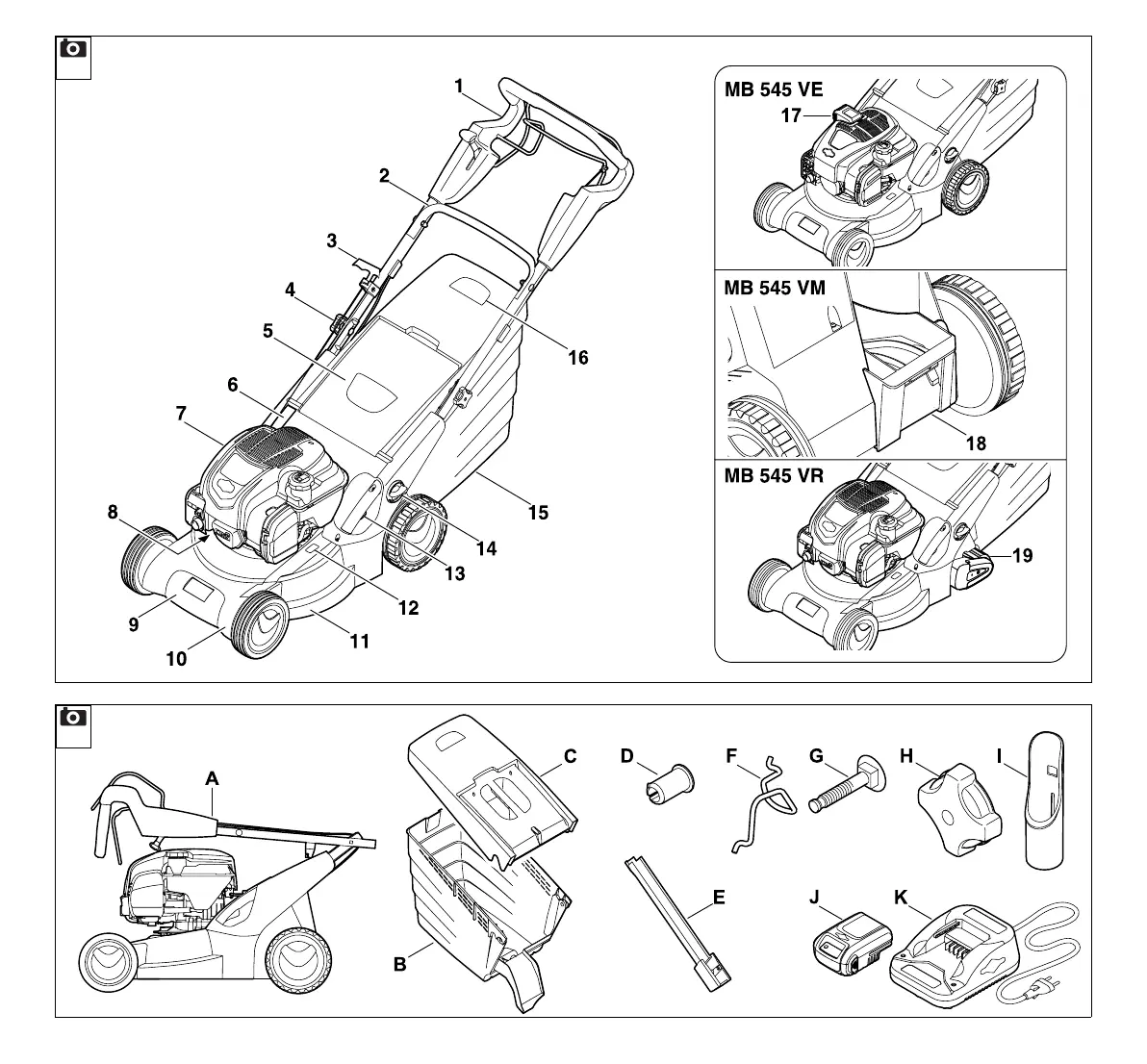 1
2
3
4
5
6
7
8
9
10
11
12
13
14
15
16

MB 545 VE
17

MB 545 VM
18

MB 545 VR
19

A
B
C
D
E
F
G
H
I
J
K