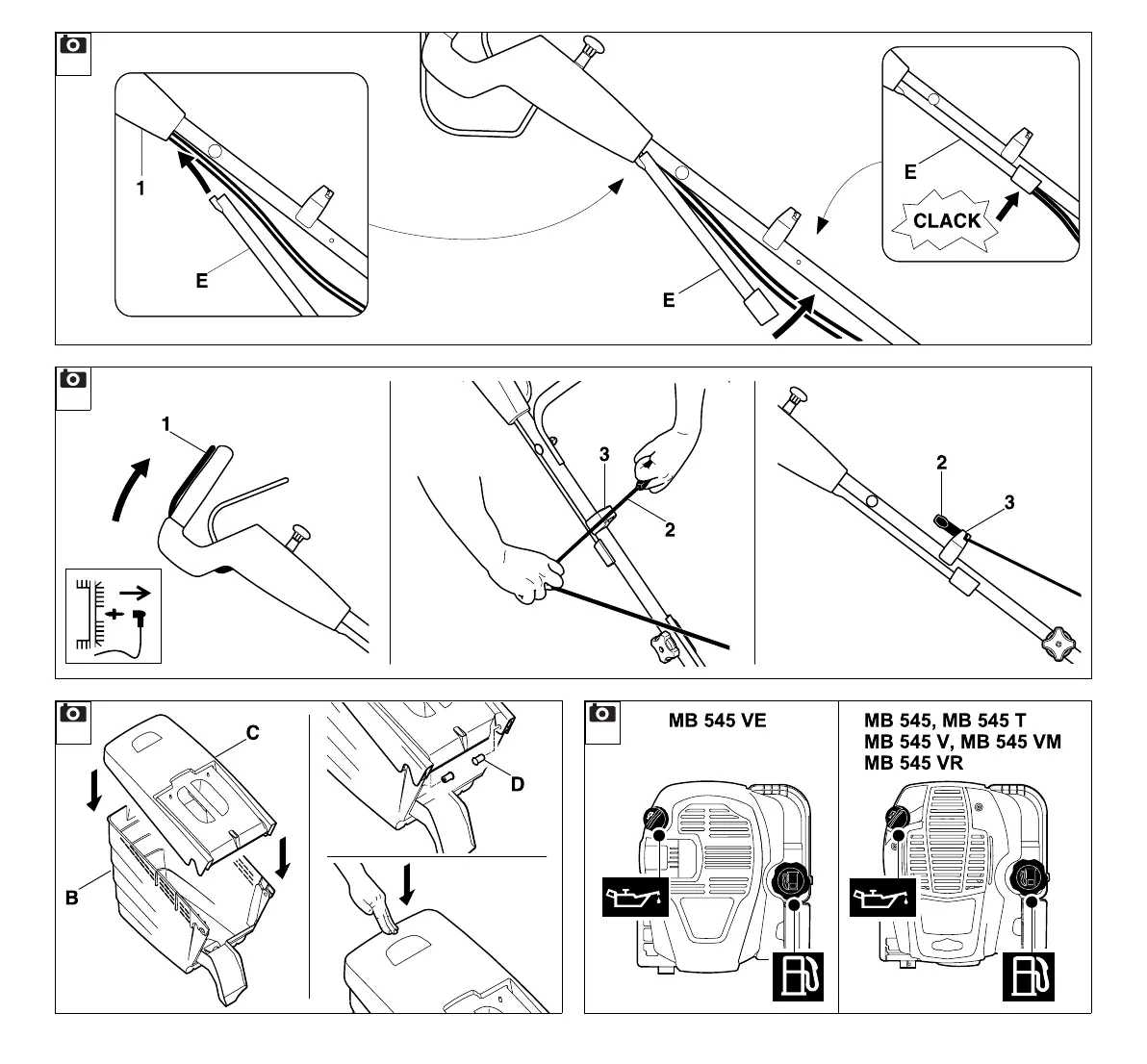 1
E
E
E
CLACK

1
3
2
2
3

C
B
D

MB 545 VE

MB 545, MB 545 T
MB 545 V, MB 545 VM
MB 545 VR