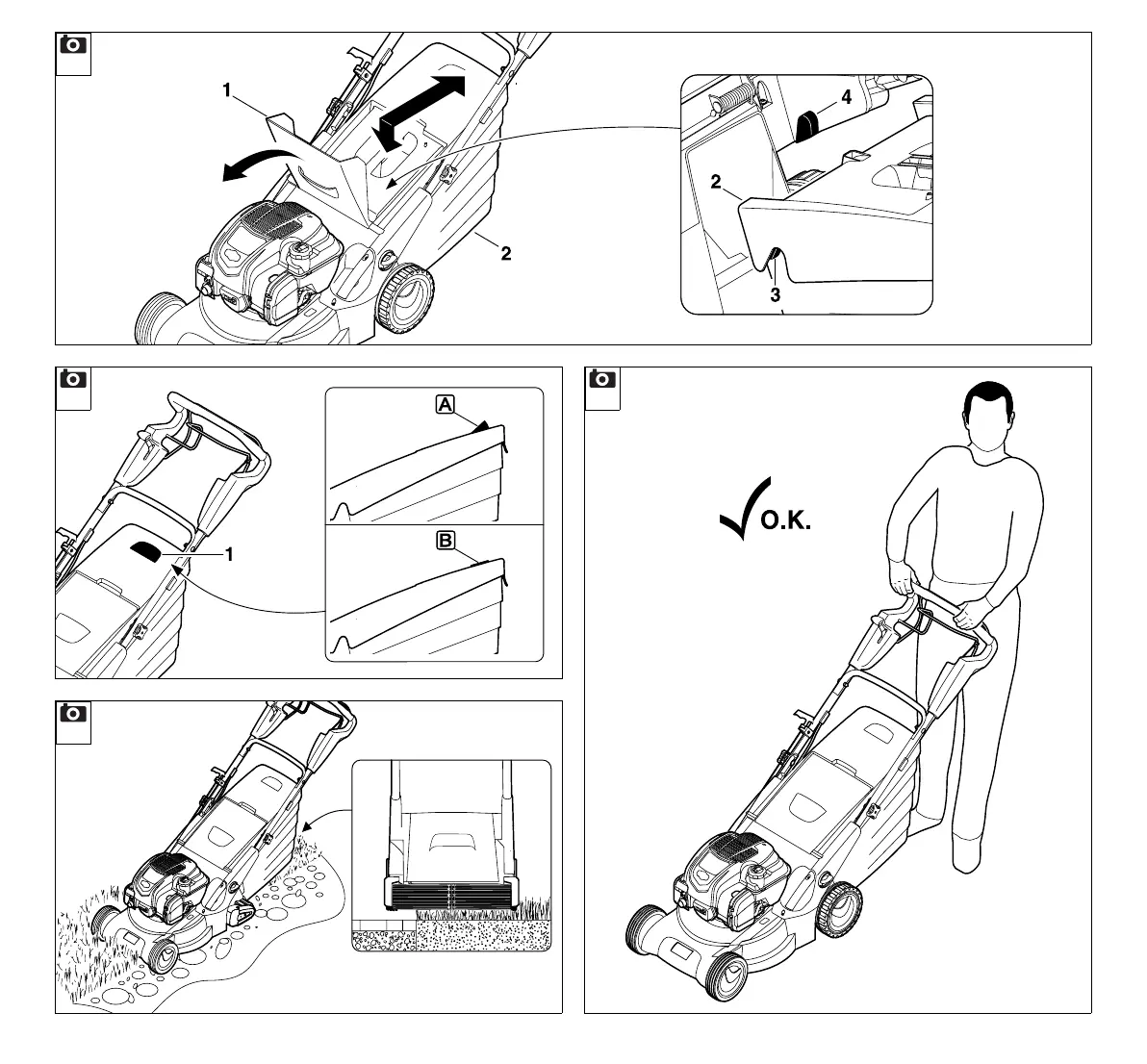 1
2
4
2
3

1
A
B

O.K.