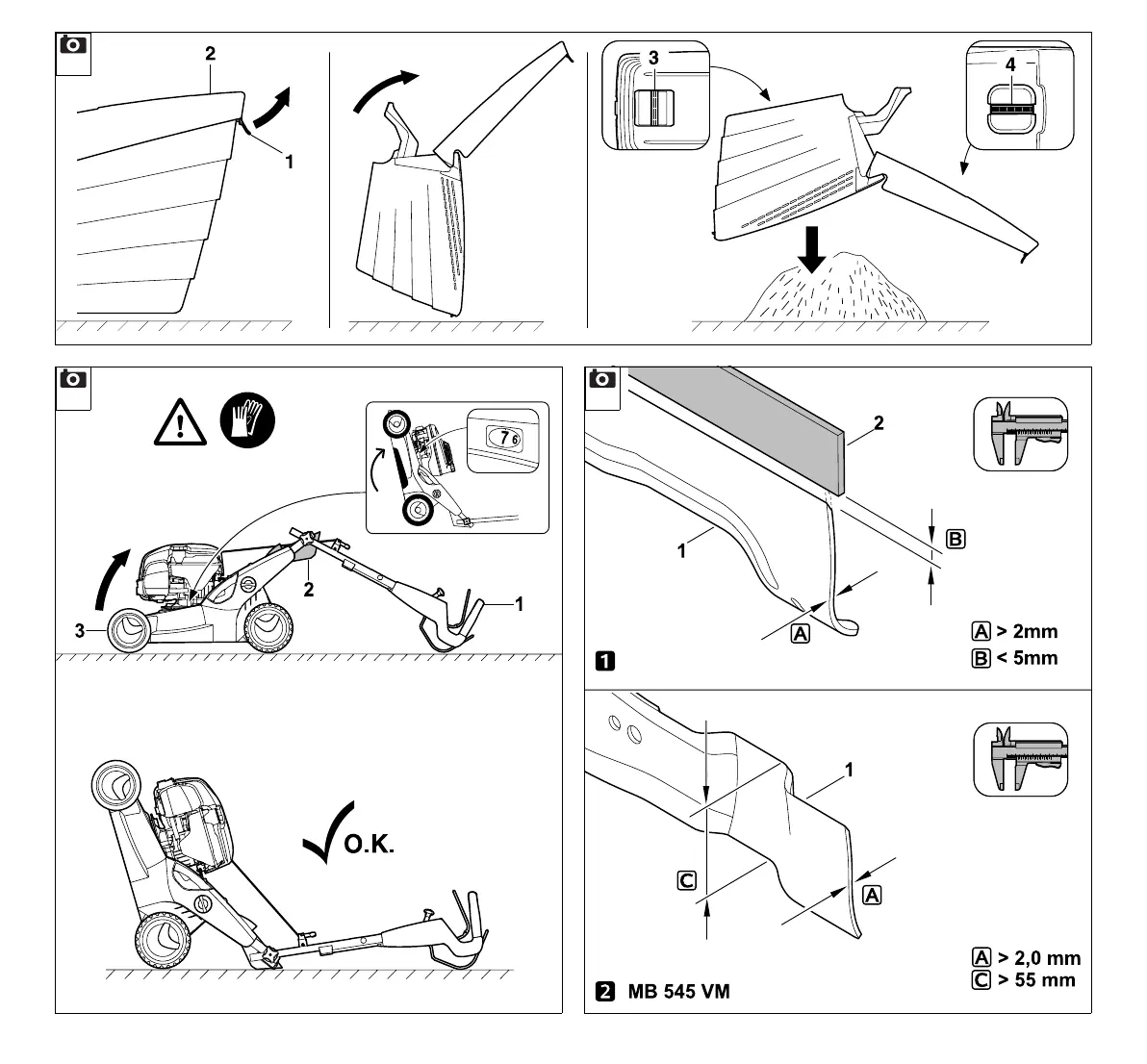 2

1

3

4

7 6

2

1

3

O.K.

2

1

B

A

A > 2mm
B < 5mm

1

1

C

A

A > 2,0 mm
C > 55 mm

2 MB 545 VM