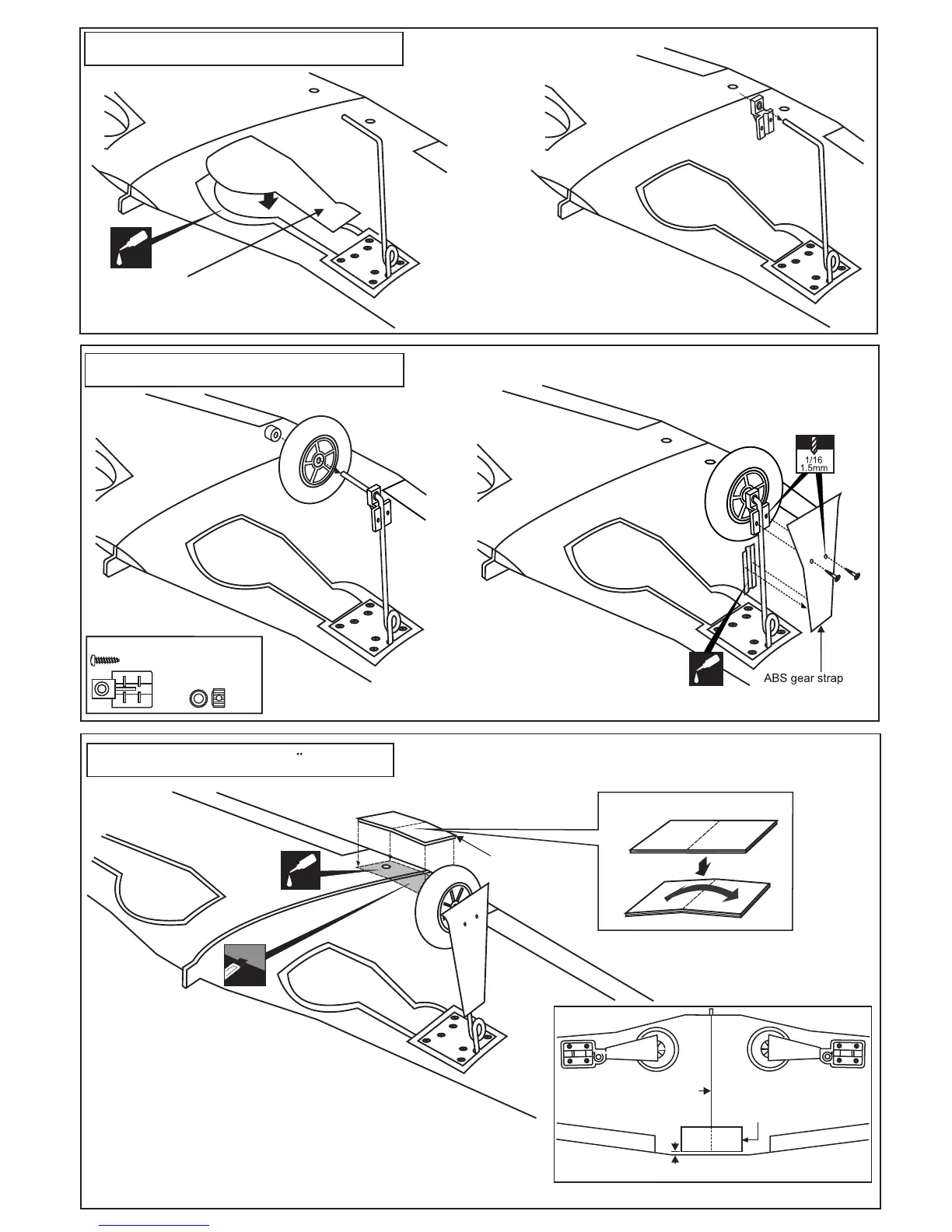 1/16
1.5mm

ABS gear strap