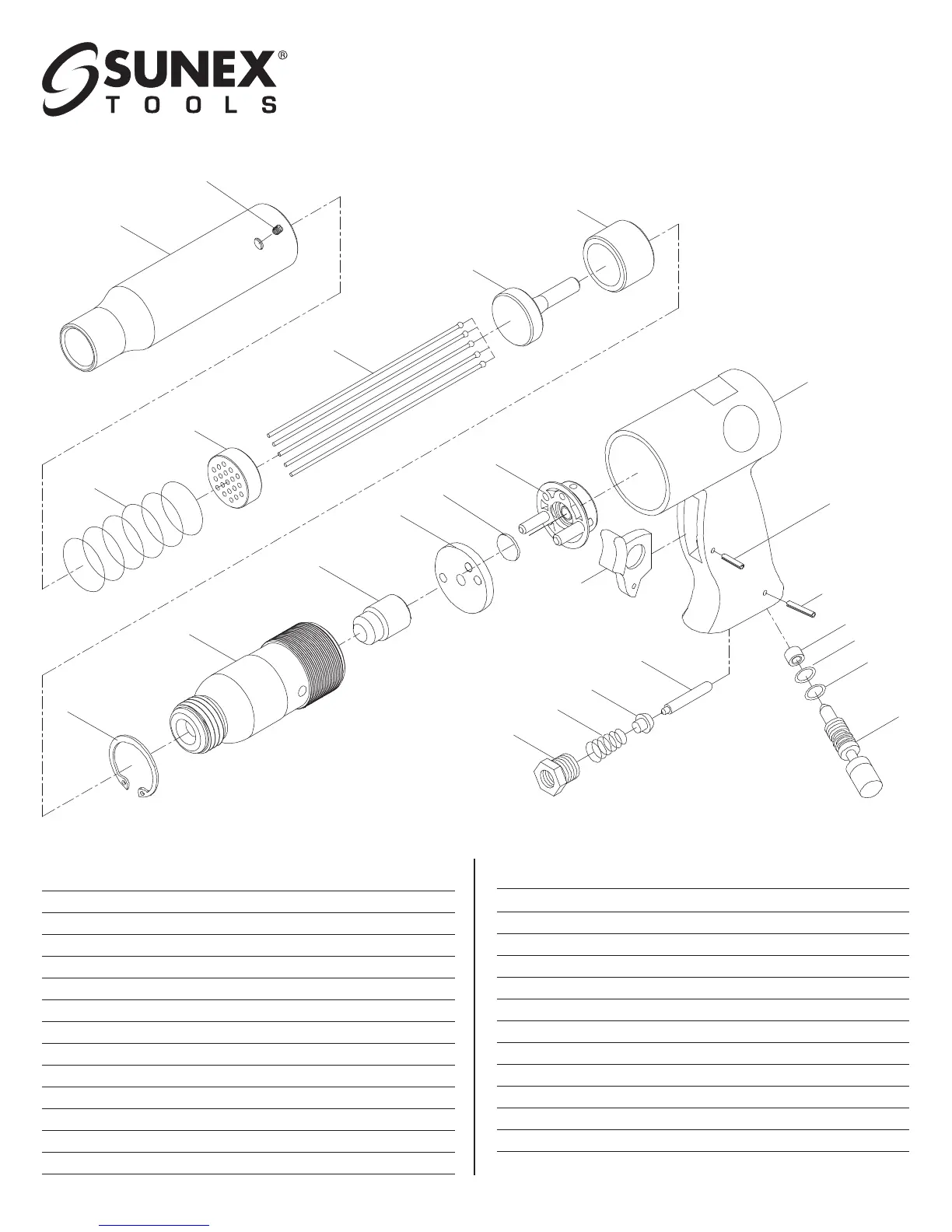 SUNEX®
TOOLS