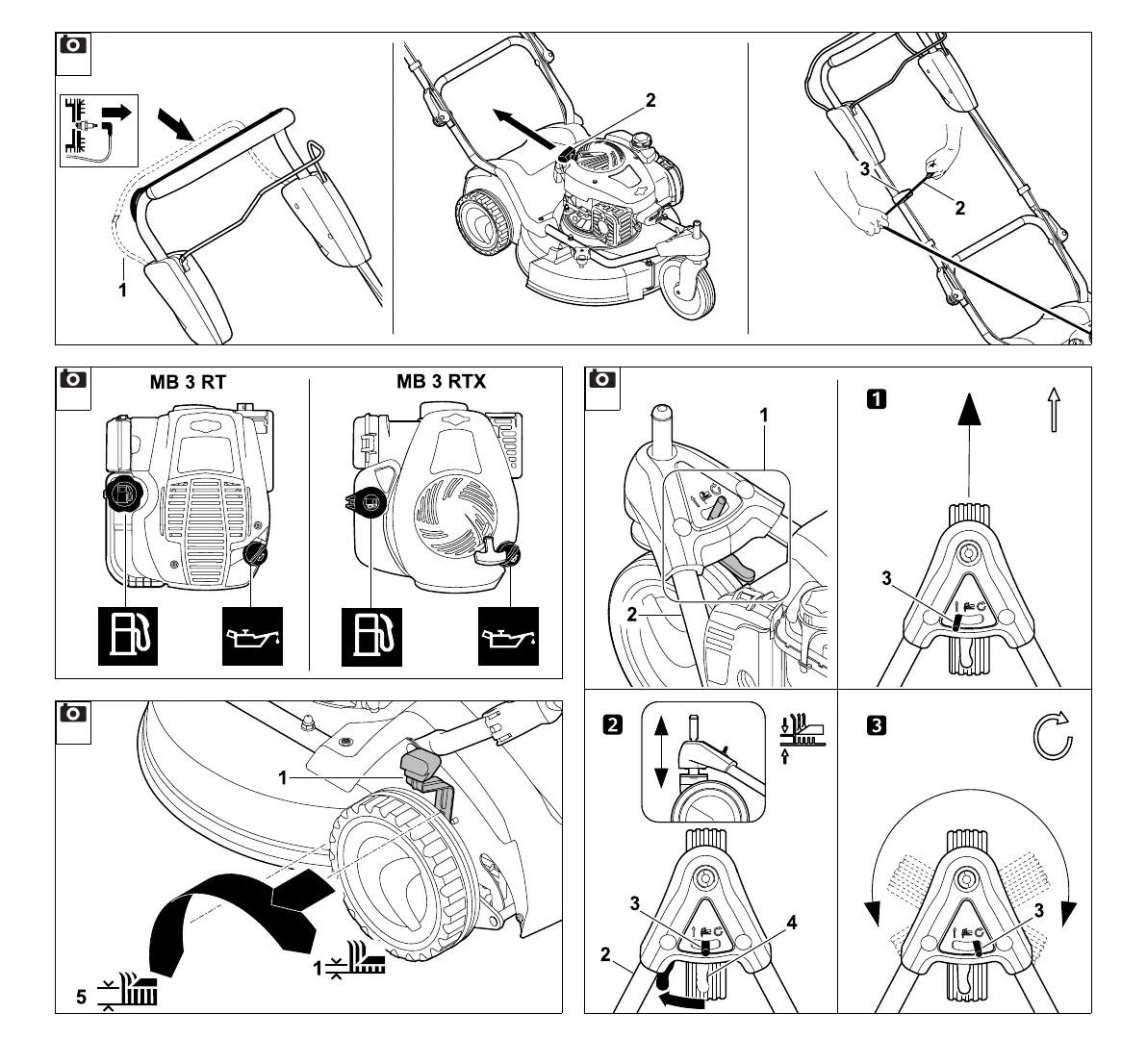 1

2

3
2

MB 3 RT

MB 3 RTX

1
2

1

3

1

5

1

2

3
2
4

3

3