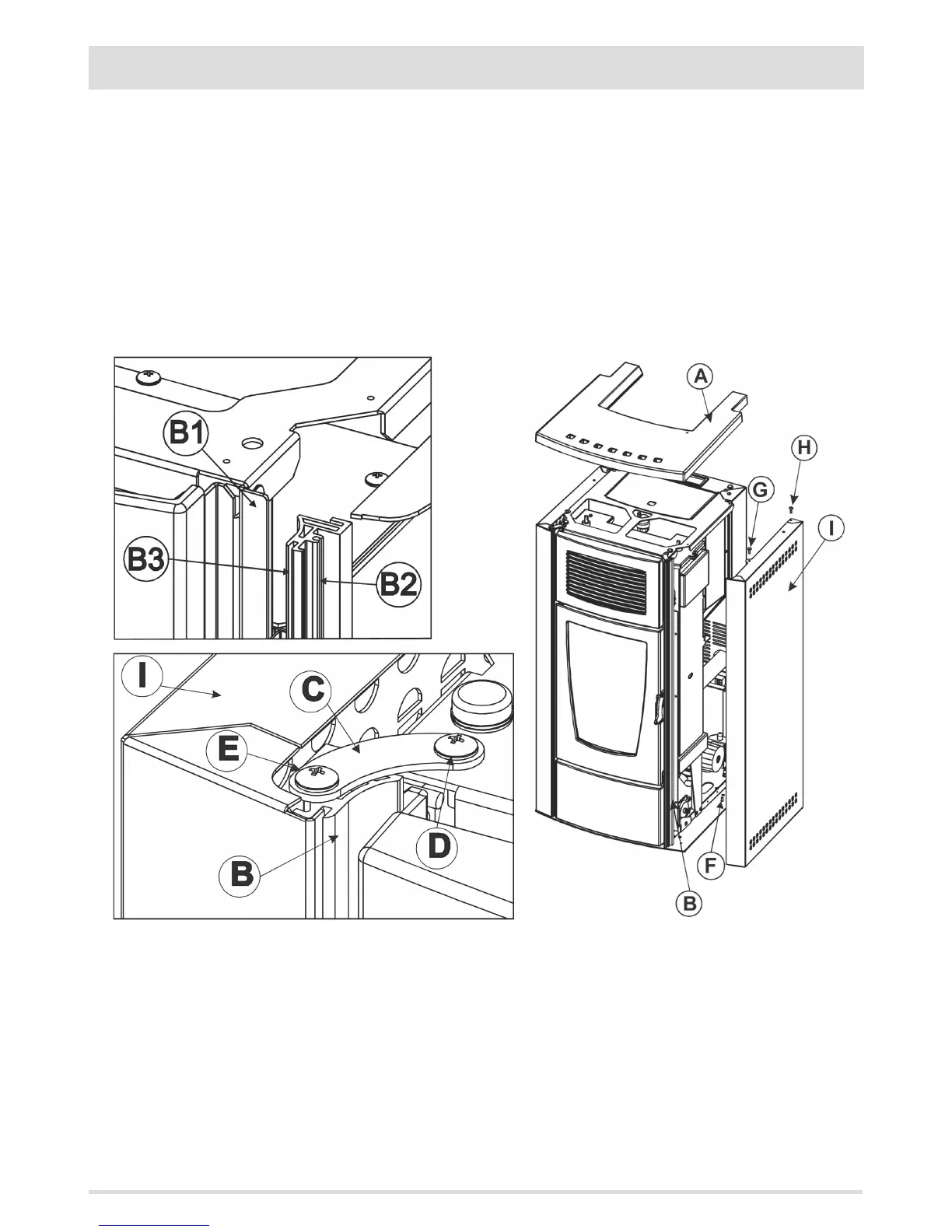 B1

B3

B2

I

C

E

D

B

A

H

G

I

F

B