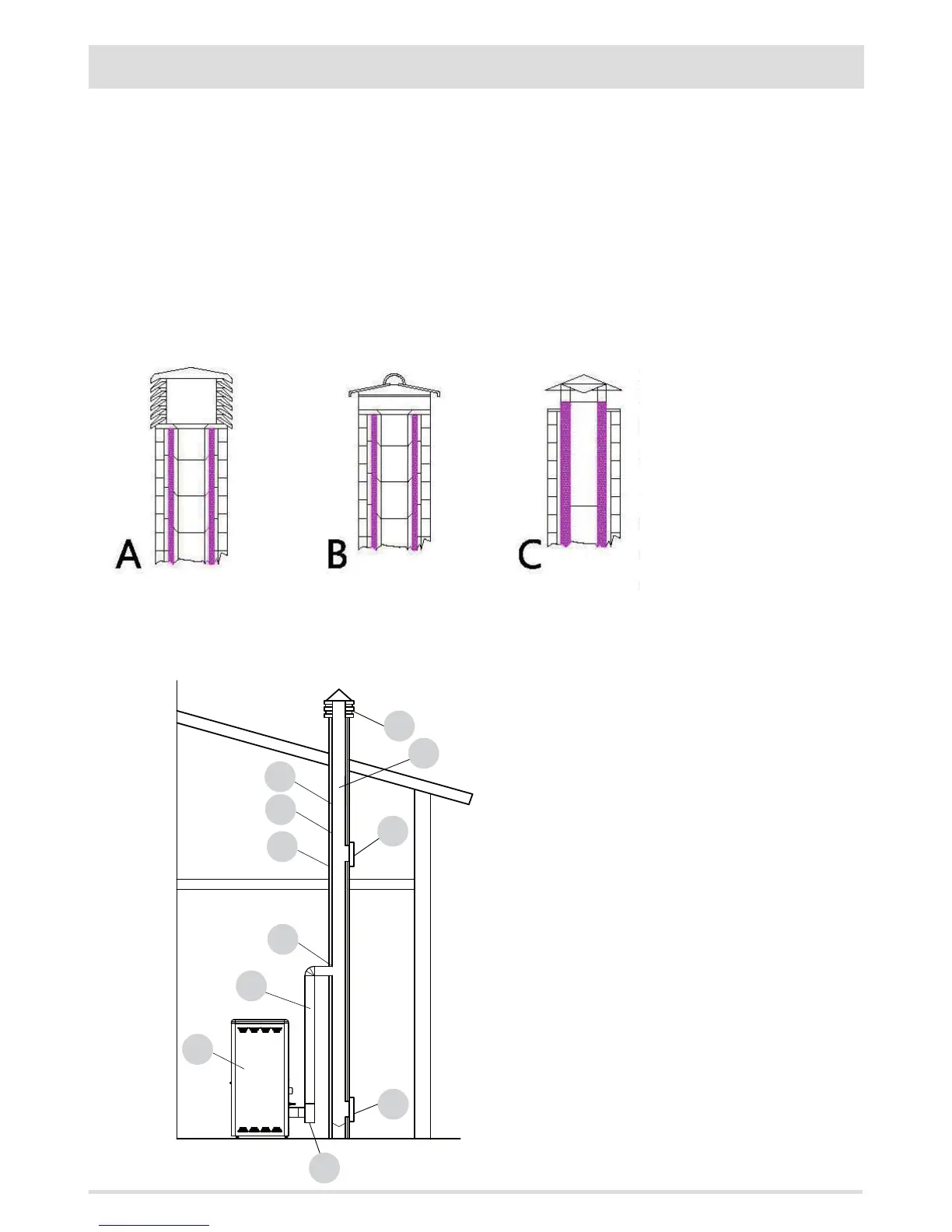 A

B

C