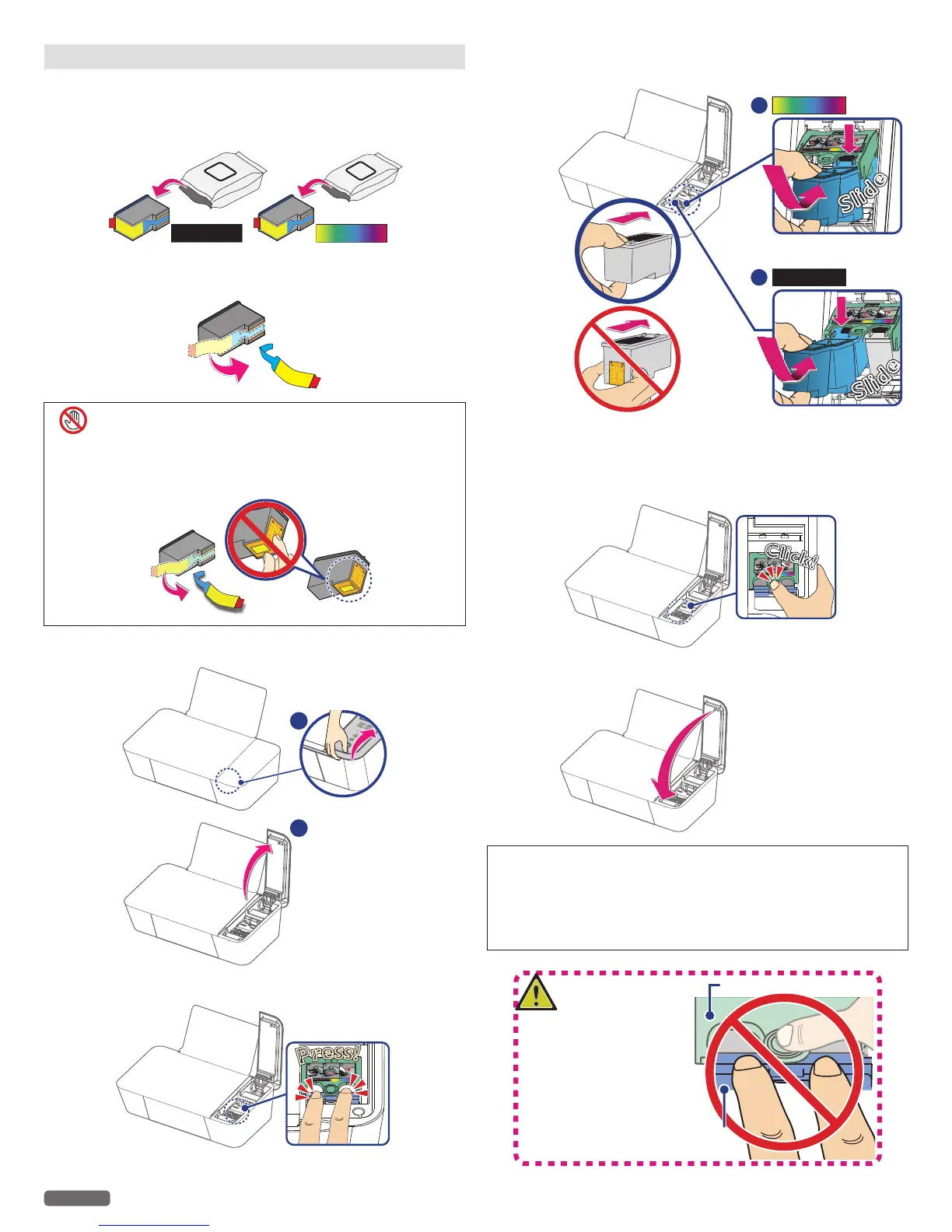 Slide

Slide

Click!

Press!