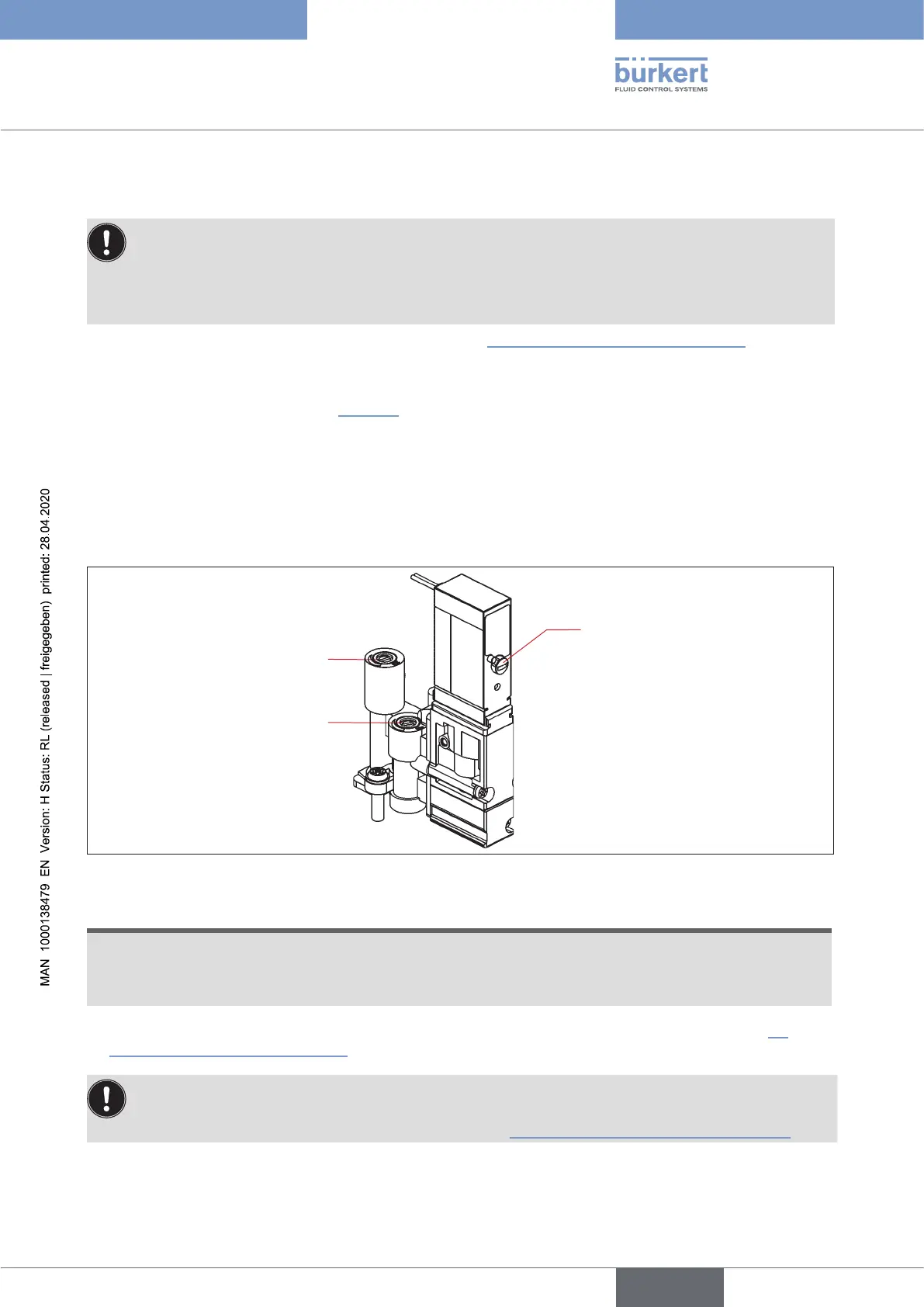 bürkert
FLUID CONTROL SYSTEMS

MAN 1000138479 EN Version: H Status: RL (released | freigegeben) printed: 28.04.2020