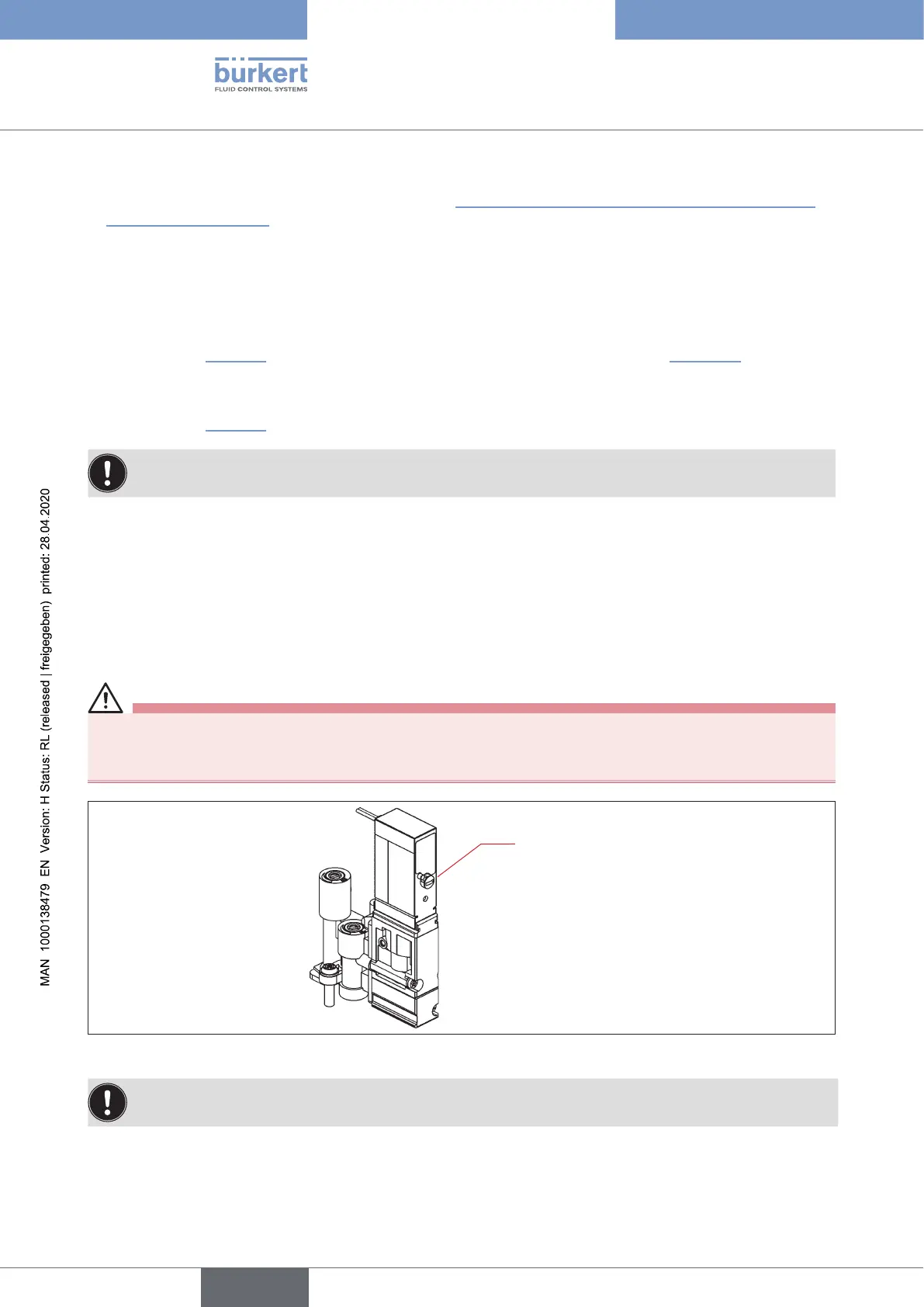 bürkert
FLUID CONTROL SYSTEMS

MAN 1000138479 EN Version: H Status: RL (released | freigegeben) printed: 28.04.2020