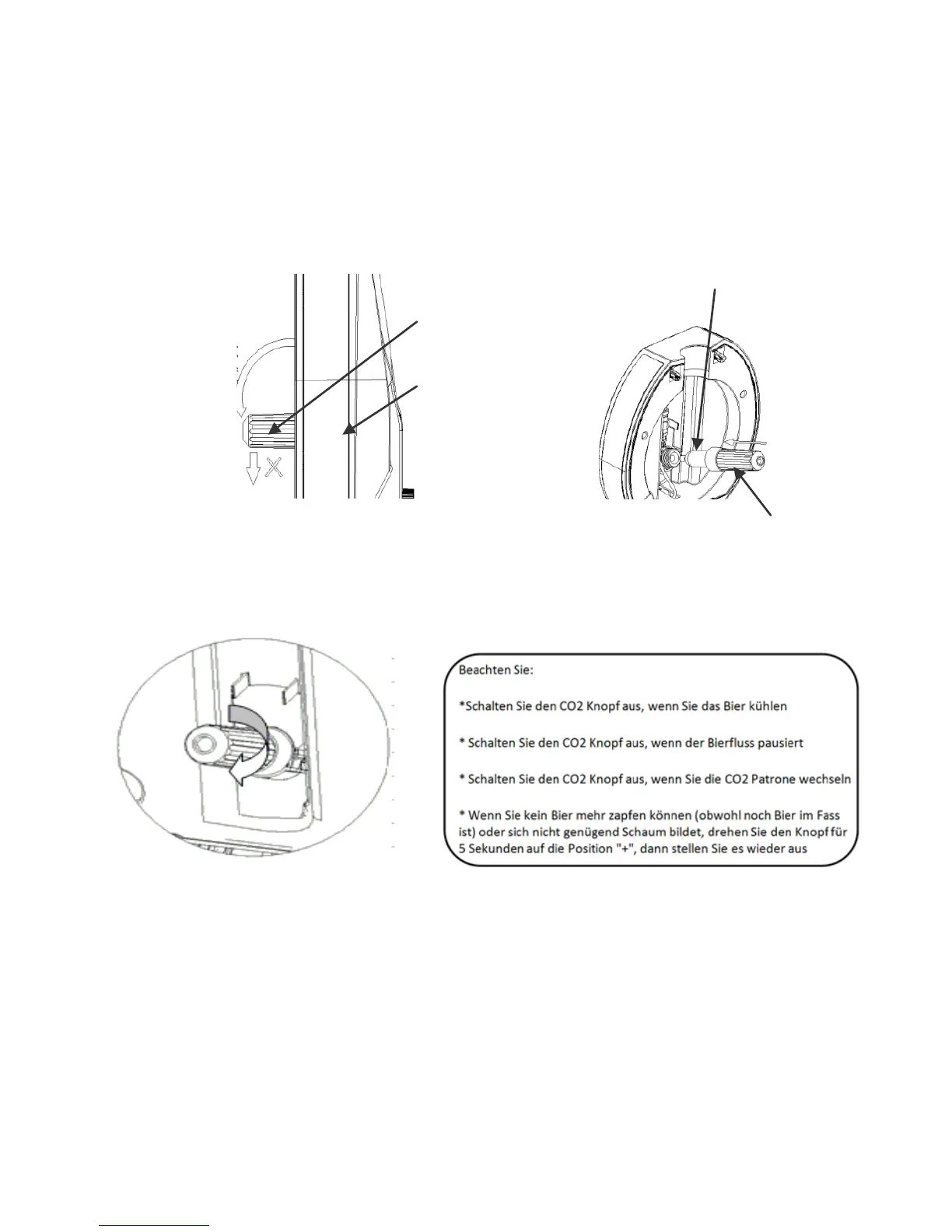 Beachten Sie:

*Schalten Sie den CO2 Knopf aus, wenn Sie das Bier kühlen

* Schalten Sie den CO2 Knopf aus, wenn der Bierfluss pausiert

* Schalten Sie den CO2 Knopf aus, wenn Sie die CO2 Patrone wechseln

* Wenn Sie kein Bier mehr zapfen können (obwohl noch Bier im Fass ist) oder sich nicht genügend Schaum bildet, drehen Sie den Knopf für 5 Sekunden auf die Position "+", dann stellen Sie es wieder aus