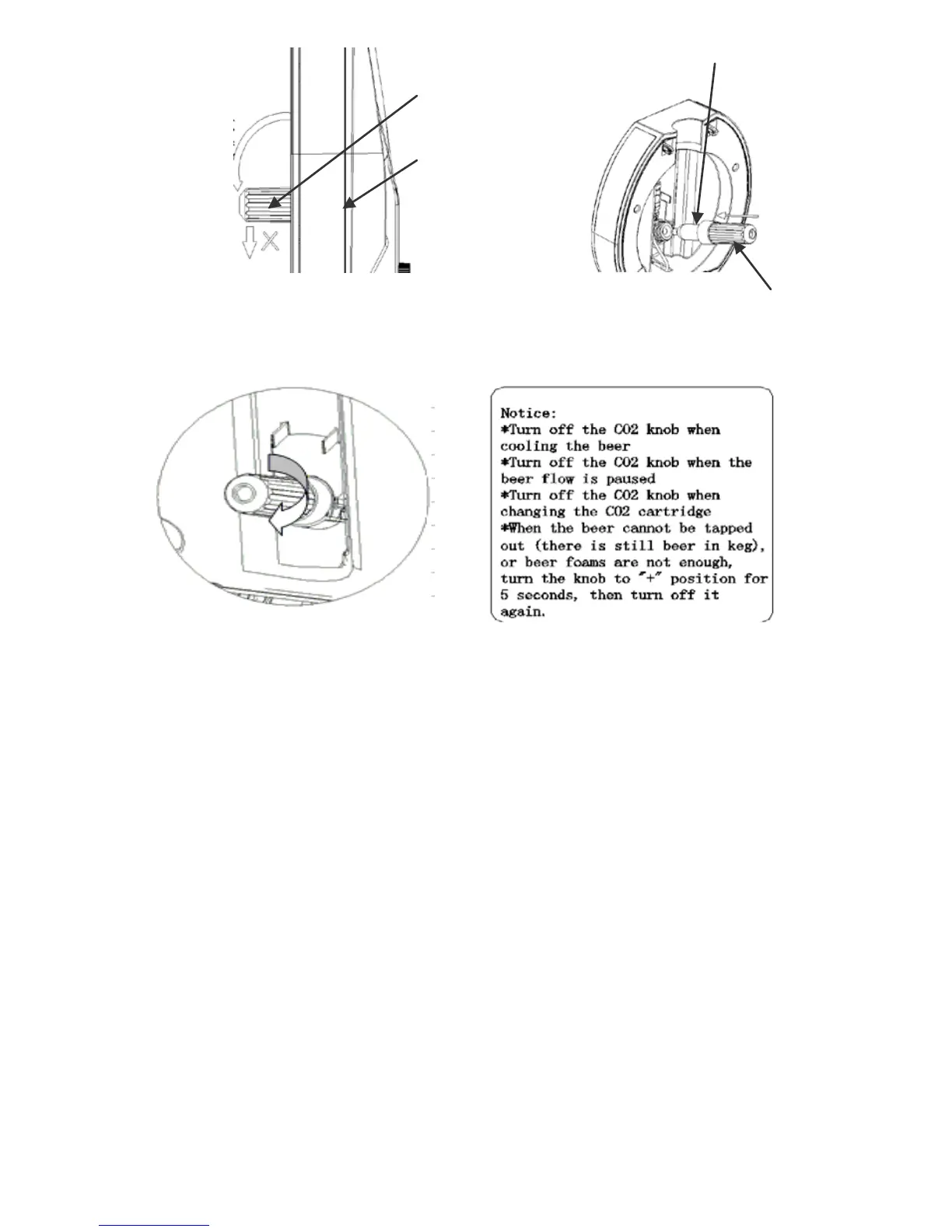 Notice:
*Turn off the CO2 knob when cooling the beer
*Turn off the CO2 knob when the beer flow is paused
*Turn off the CO2 knob when changing the CO2 cartridge
*When the beer cannot be tapped out (there is still beer in keg), or beer foams are not enough, turn the knob to "+" position for 5 seconds, then turn off it again.