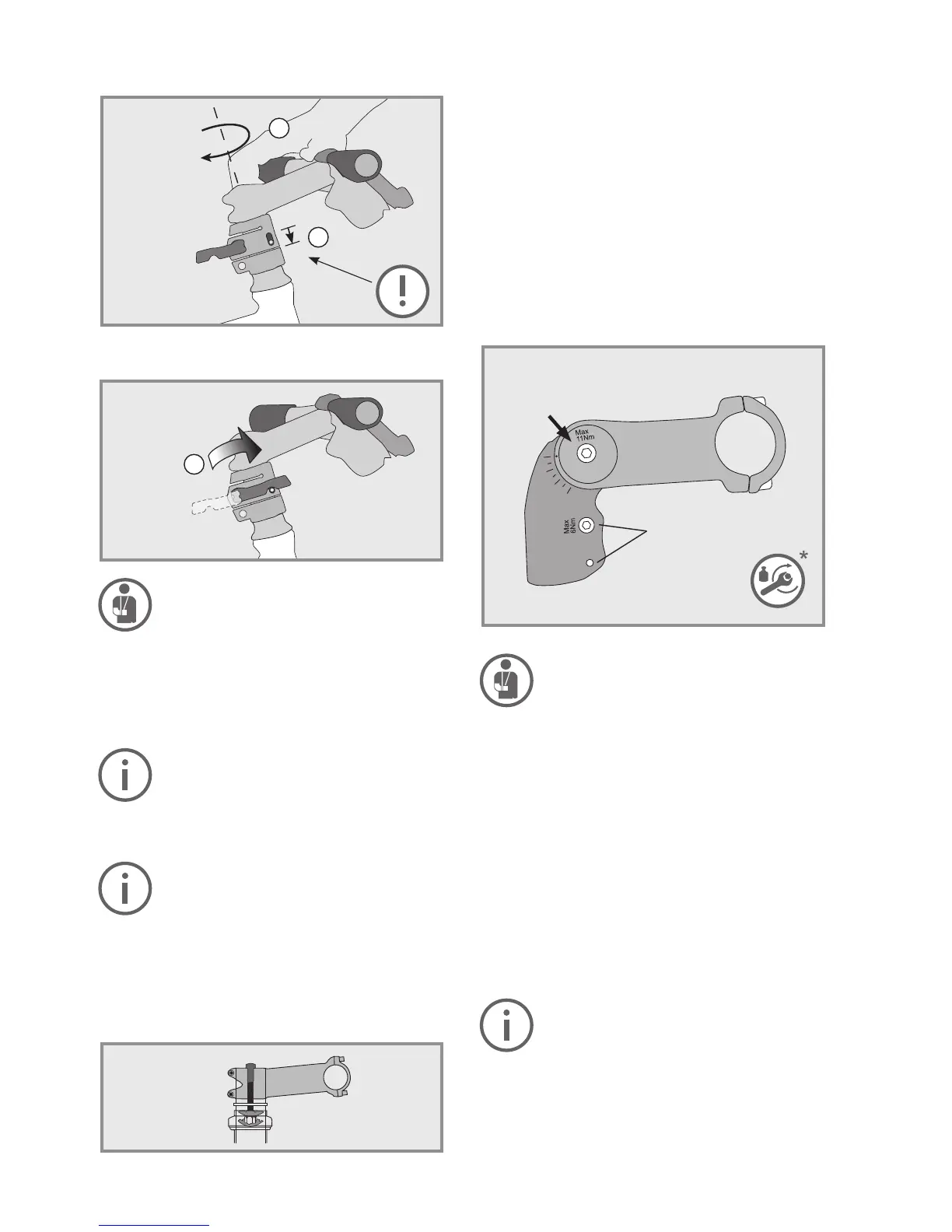 Max
11Nm

Max
6Nm

*