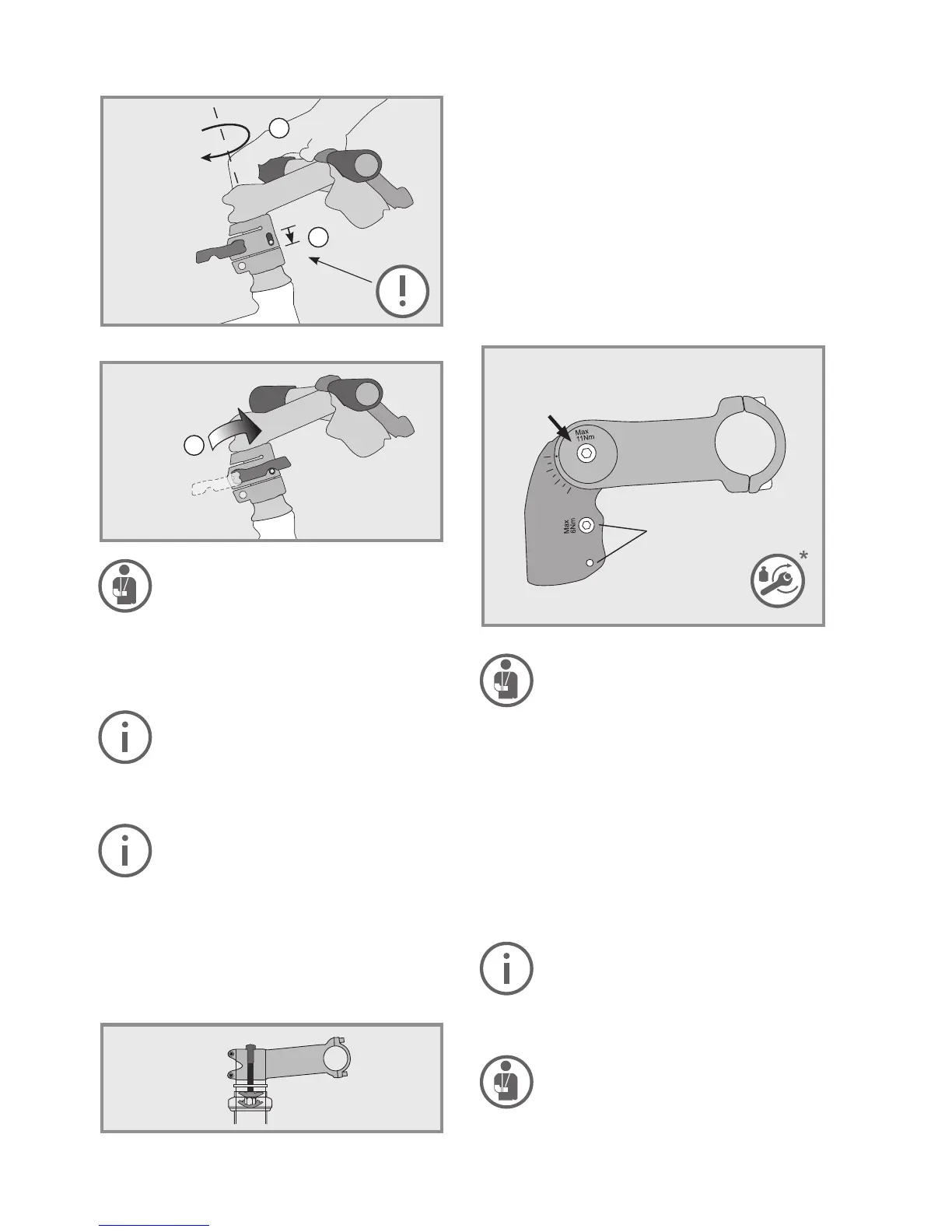 Max
11Nm

Max
6Nm

*