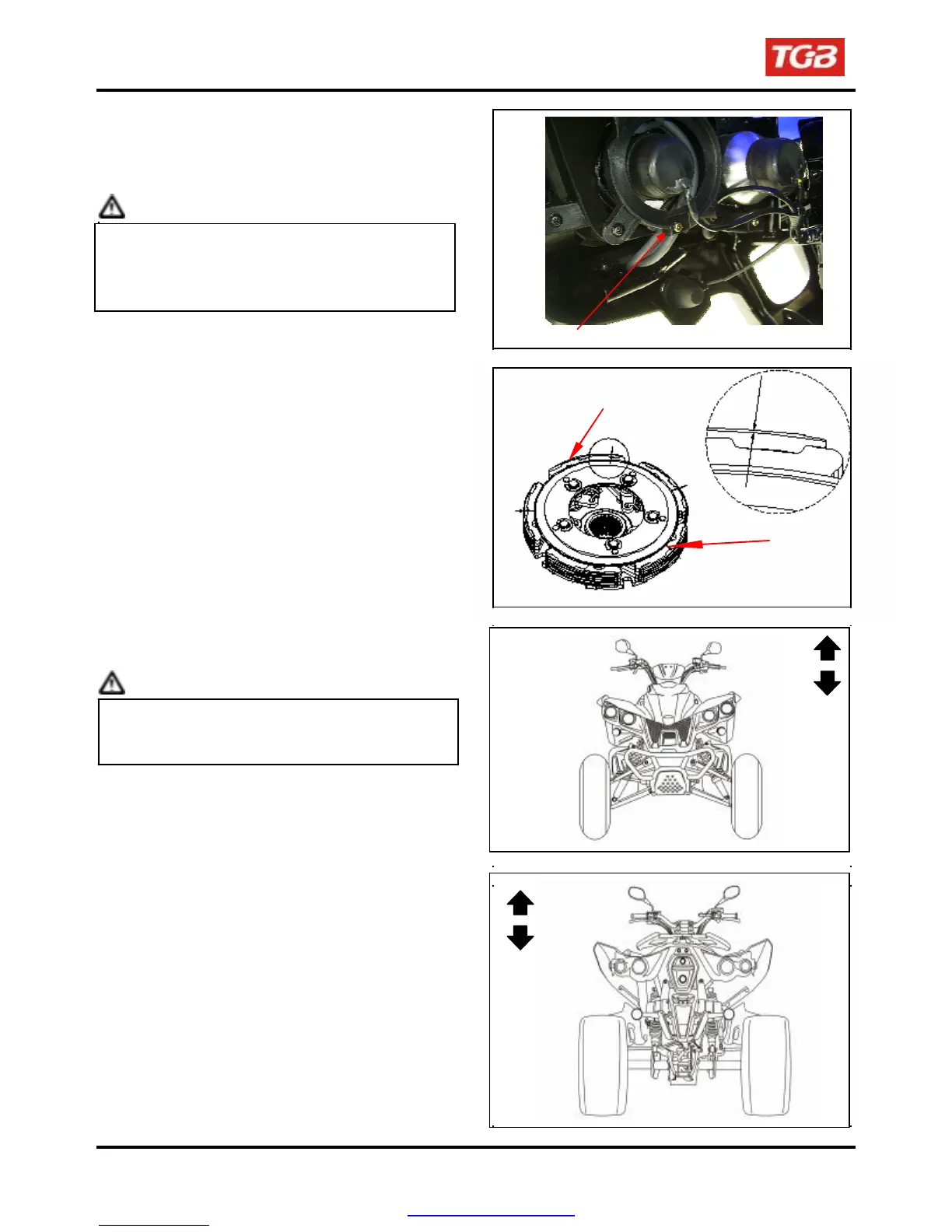 TGB