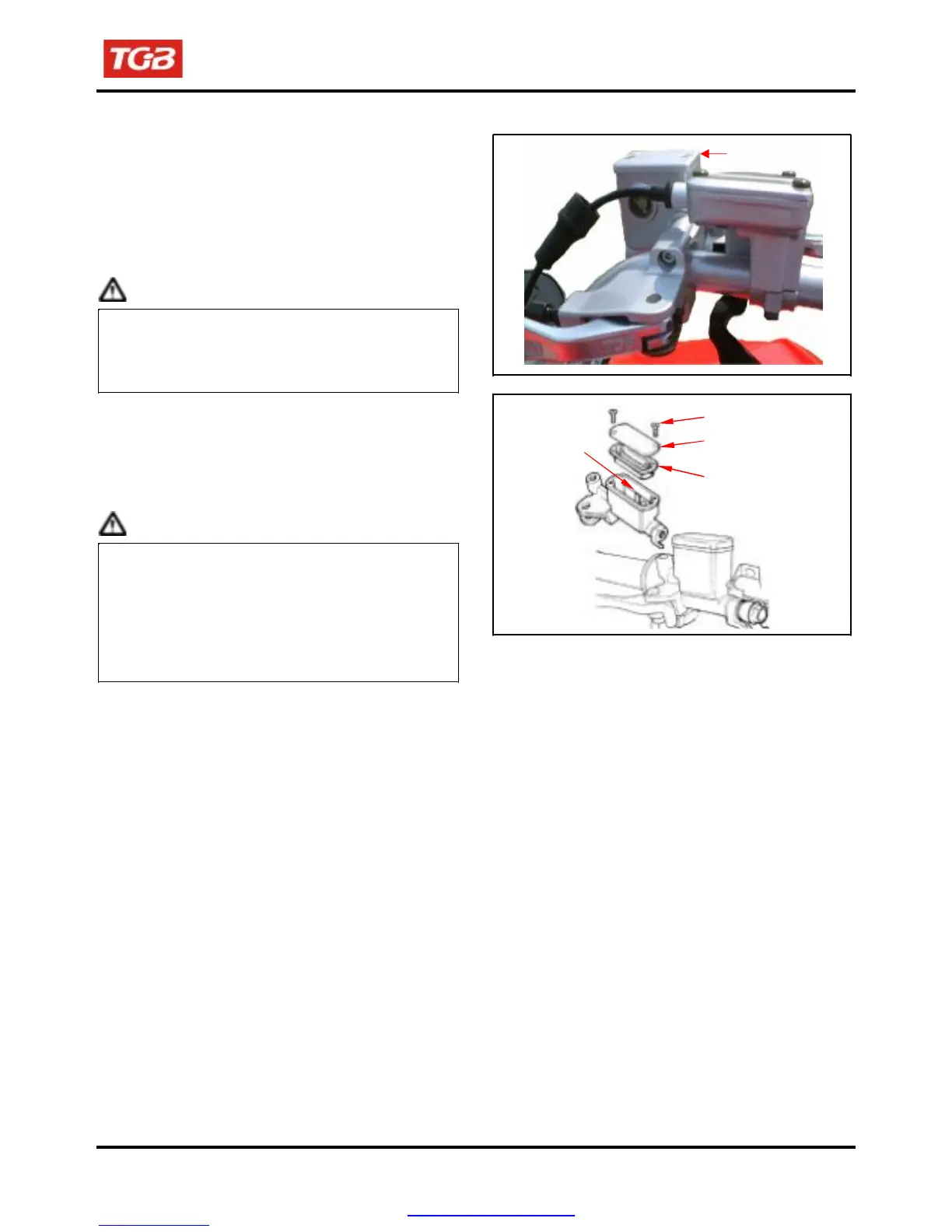 TGB