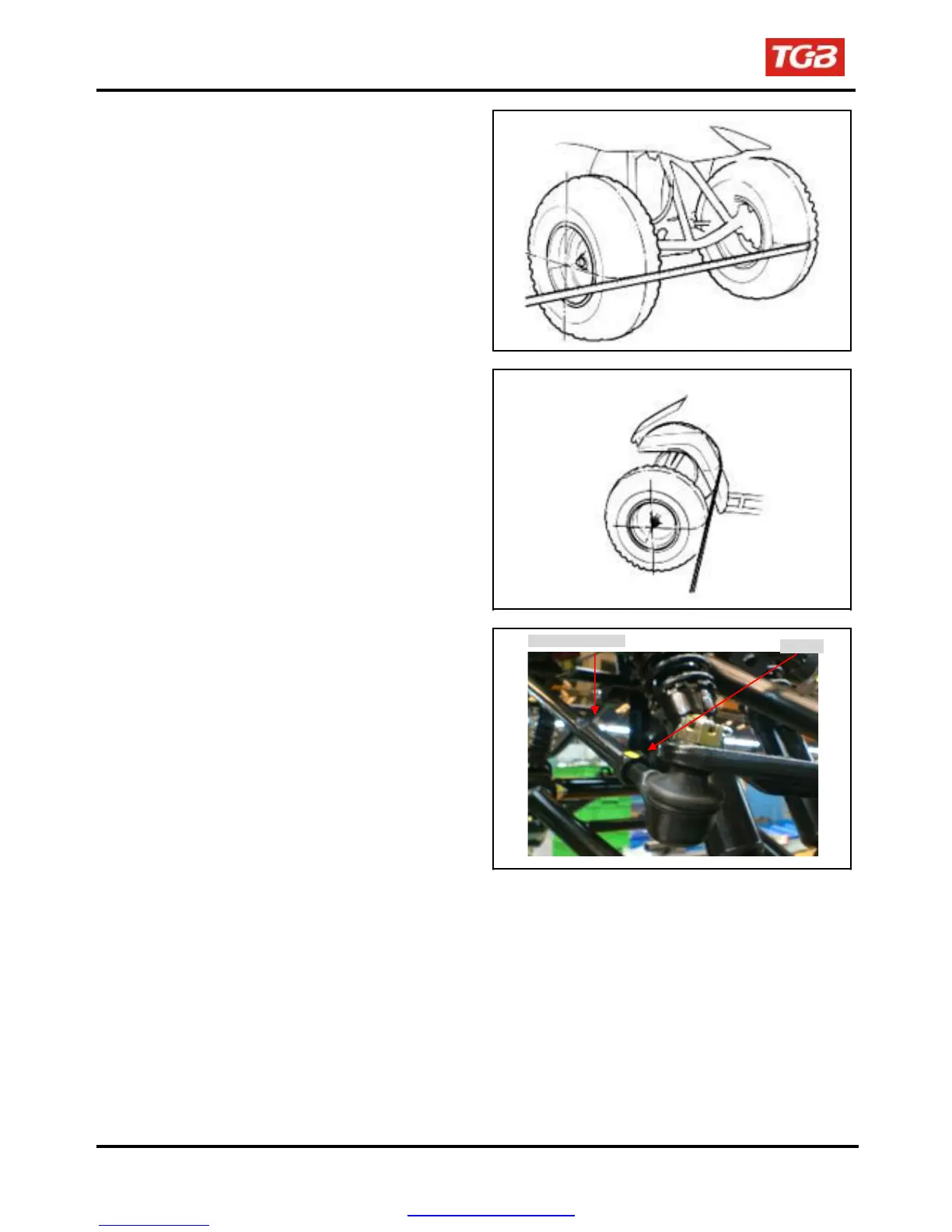 TGB