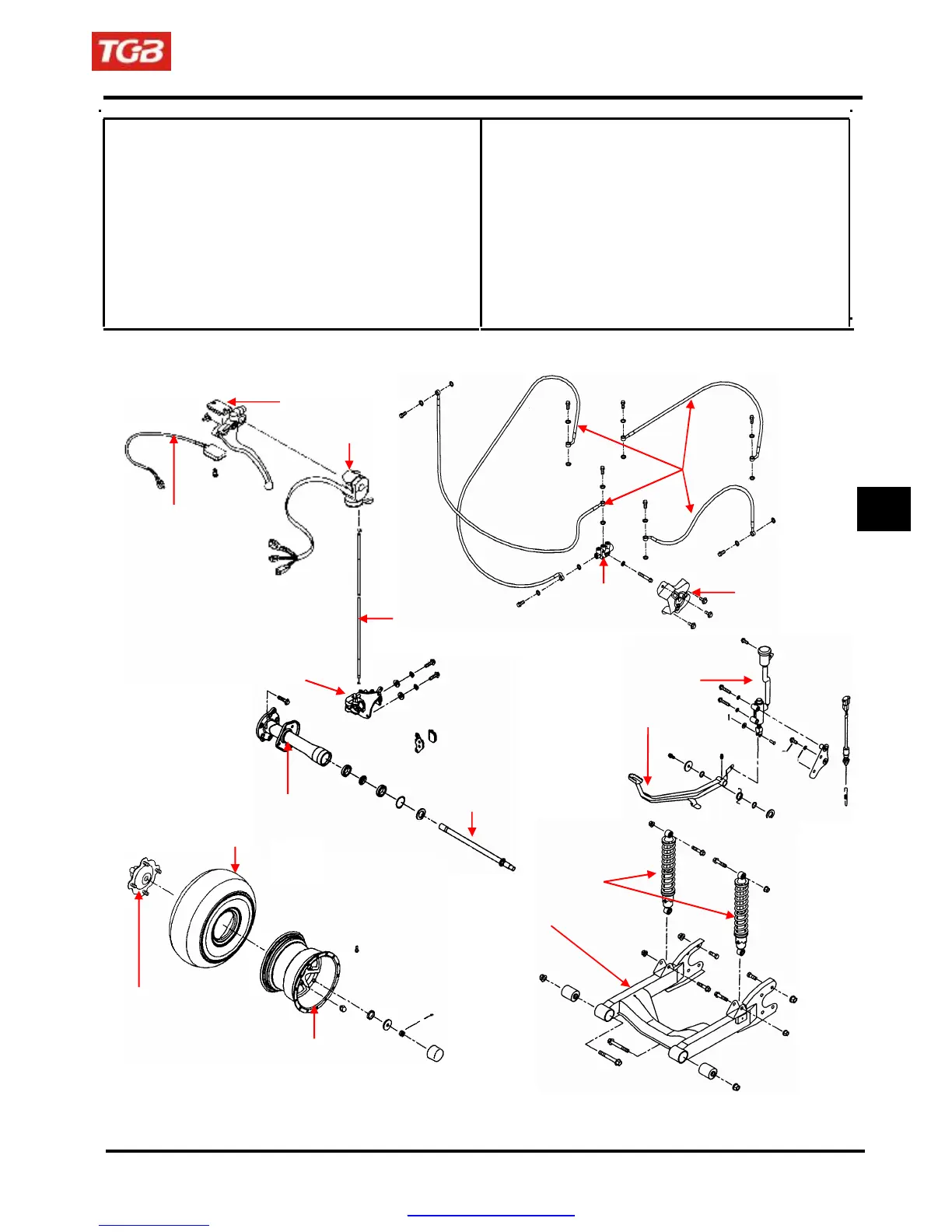 TGB