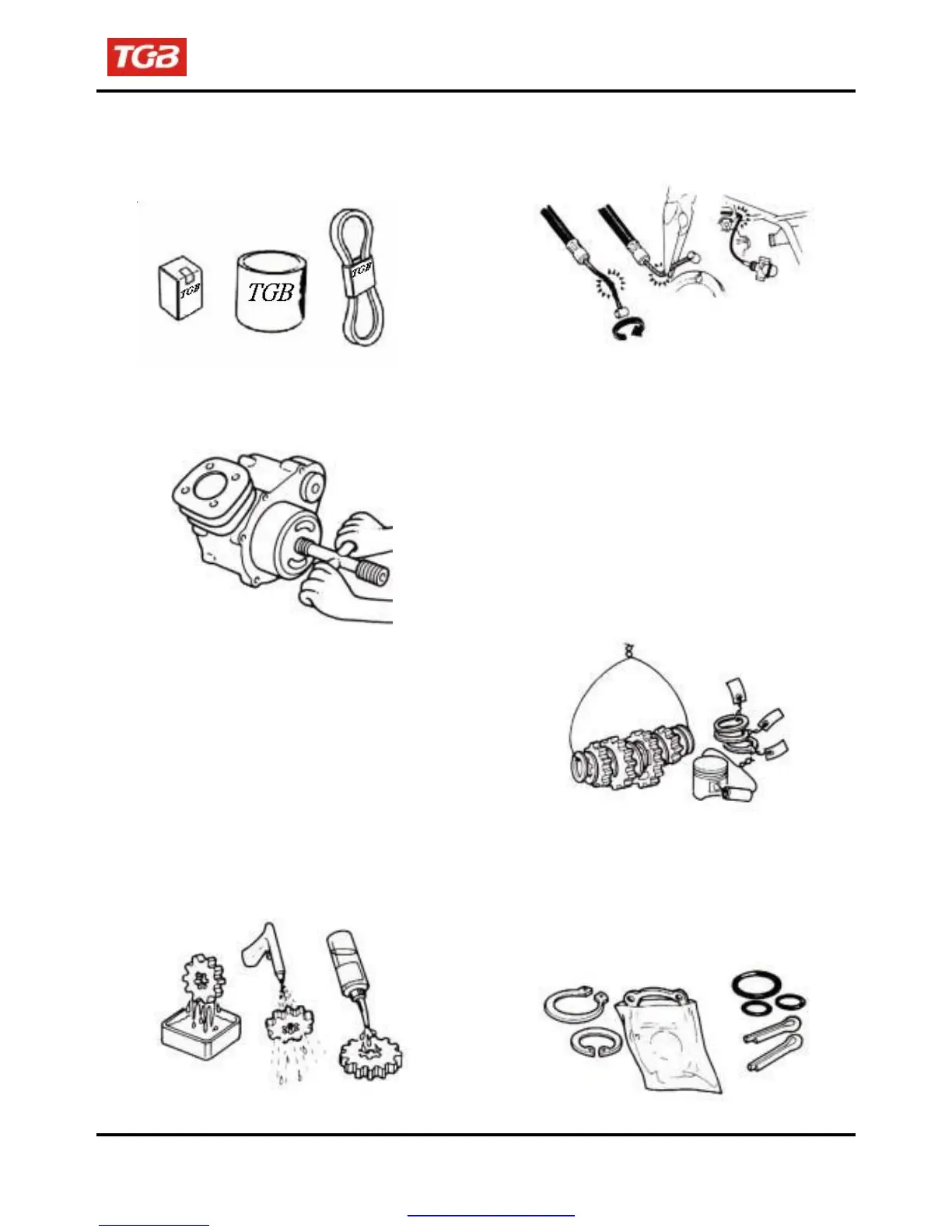 TGB

TGB

TGB

TGB