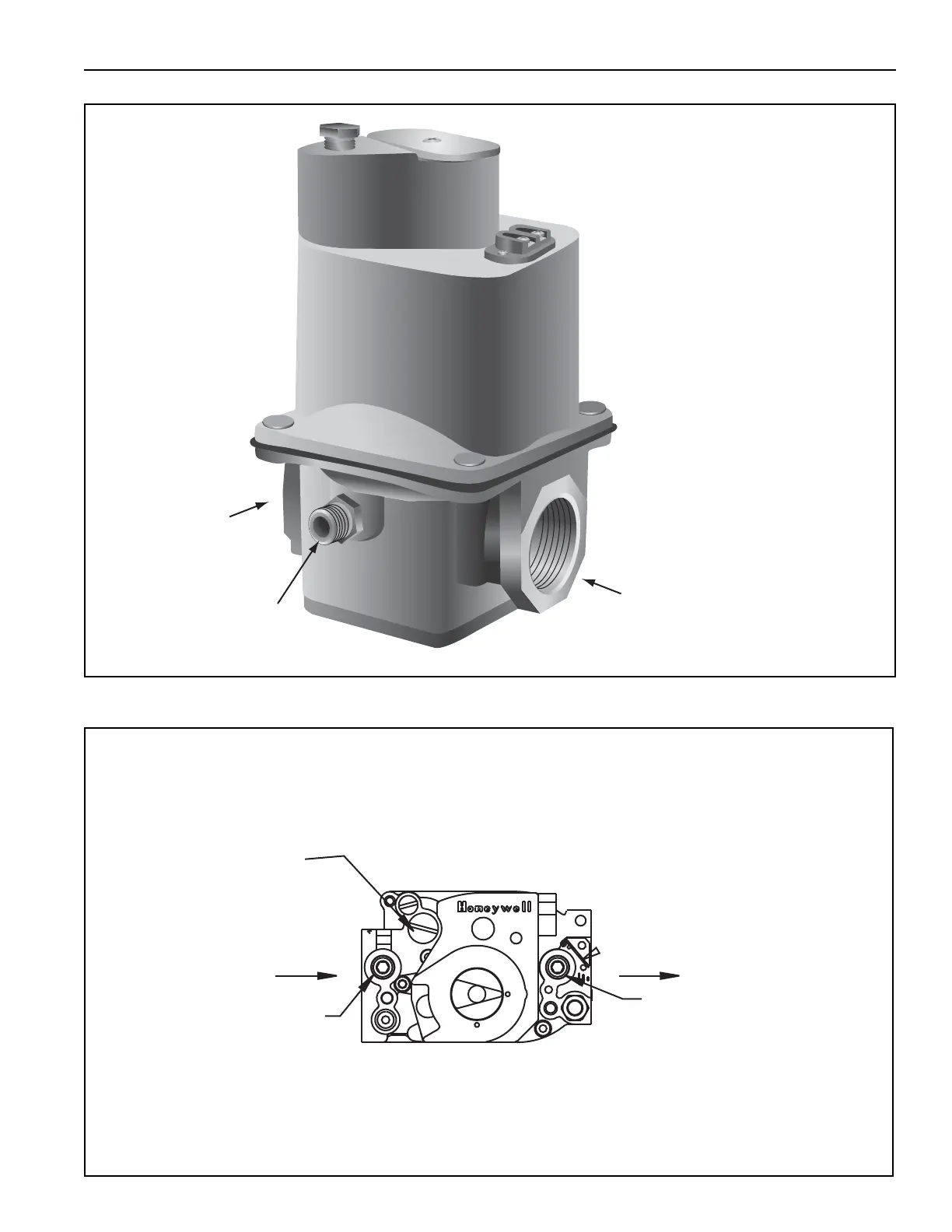 Honeywell