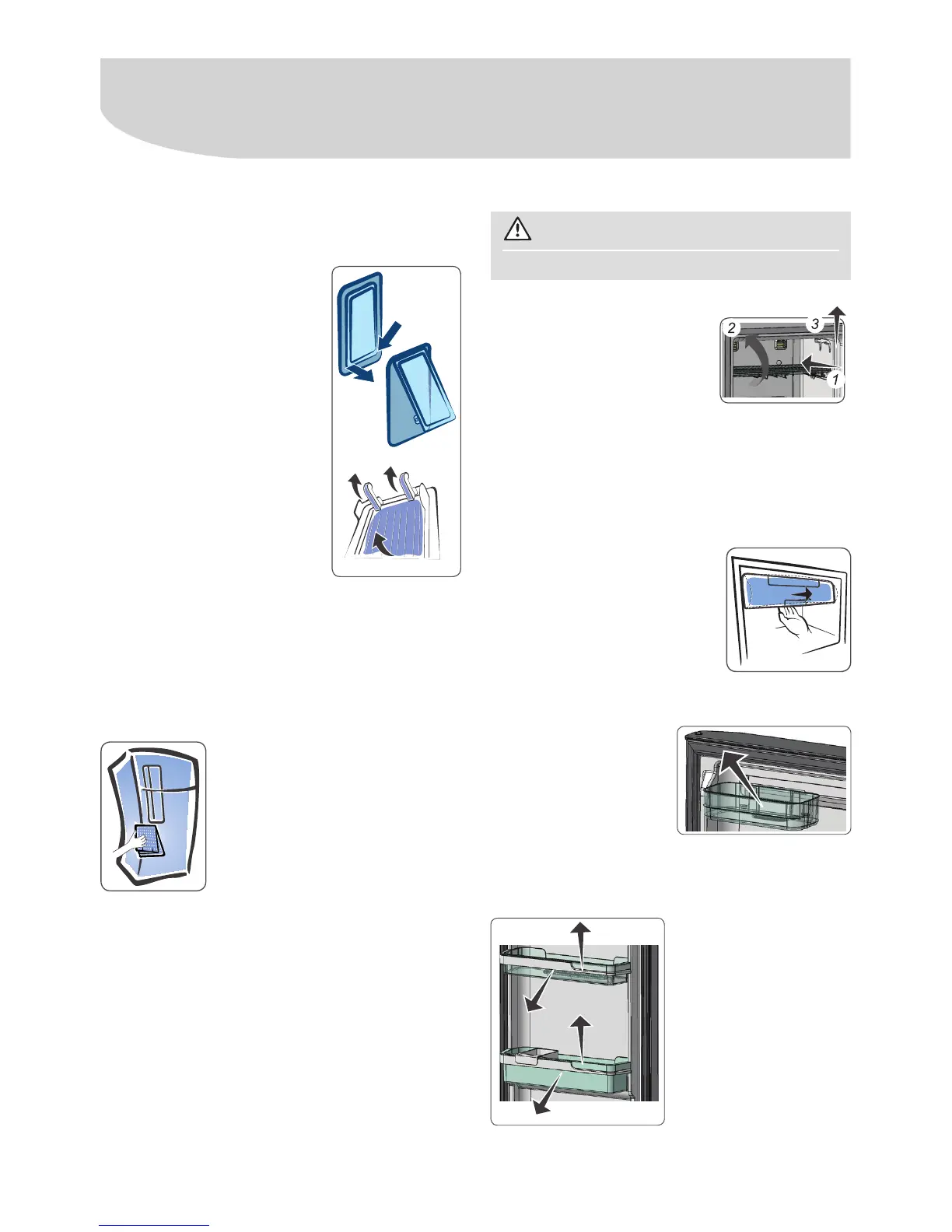 2

3

1