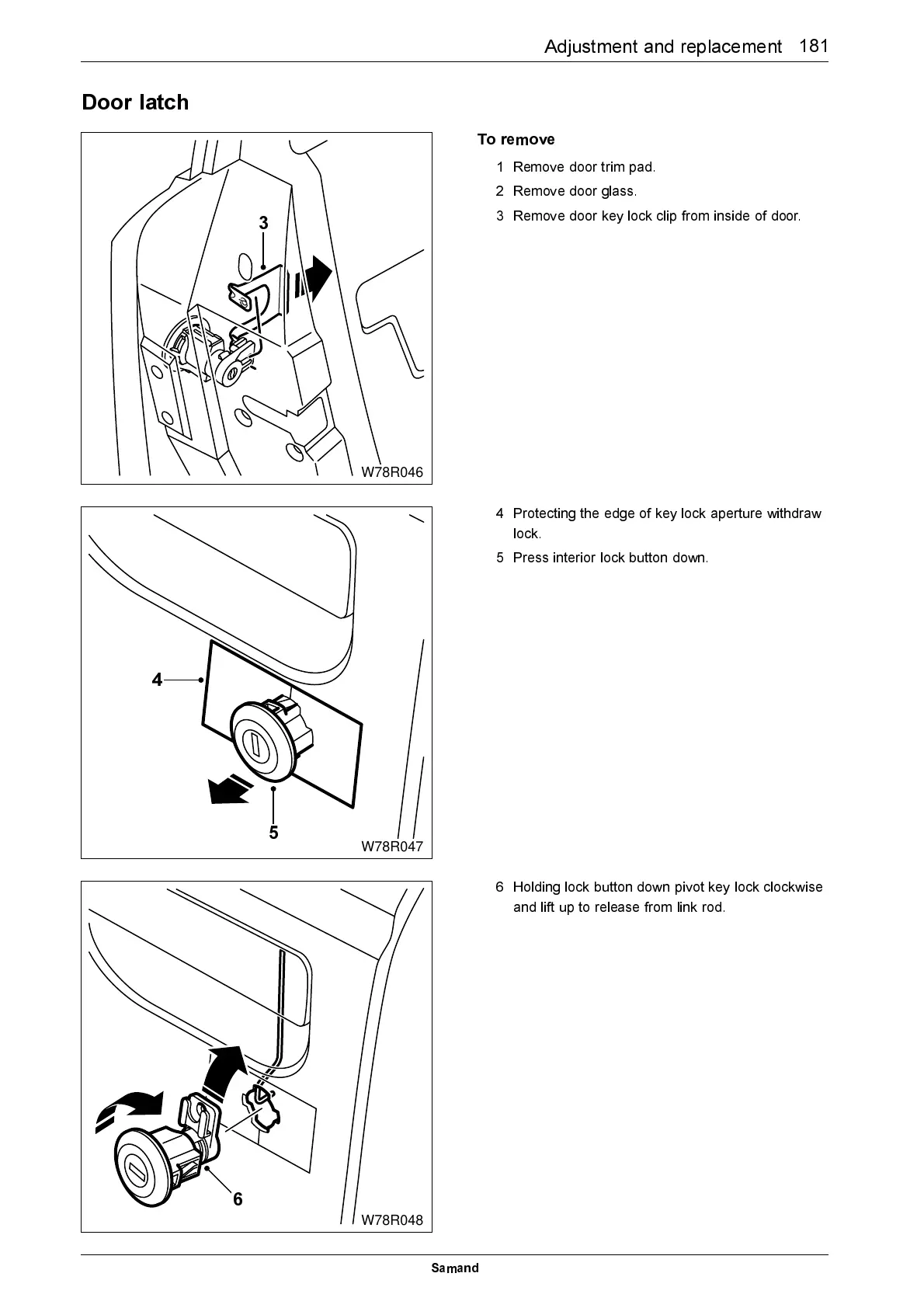 Adjustment and replacement 181

Door latch

3

W78R046

To remove

1 Remove door trim pad.

2 Remove door glass.

3 Remove door key lock clip from inside of door.

4

5

W78R047

4 Protecting the edge of key lock aperture withdraw lock.

5 Press interior lock button down.

6

W78R048

6 Holding lock button down pivot key lock clockwise and lift up to release from link rod.

Samand