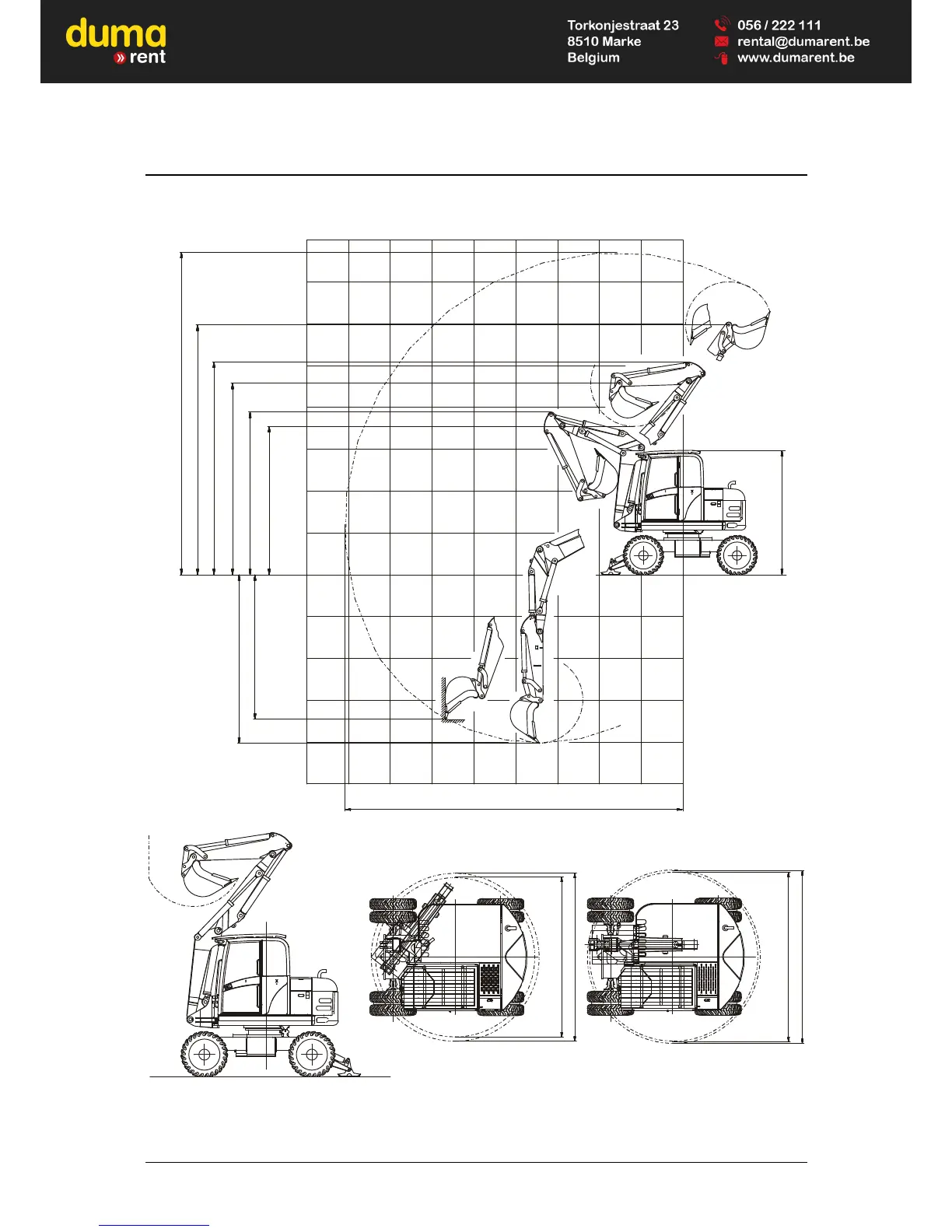 duma
» rent

Torkonjestraat 23
8510 Marke
Belgium

056 / 222 111
rental@dumarent.be
www.dumarent.be