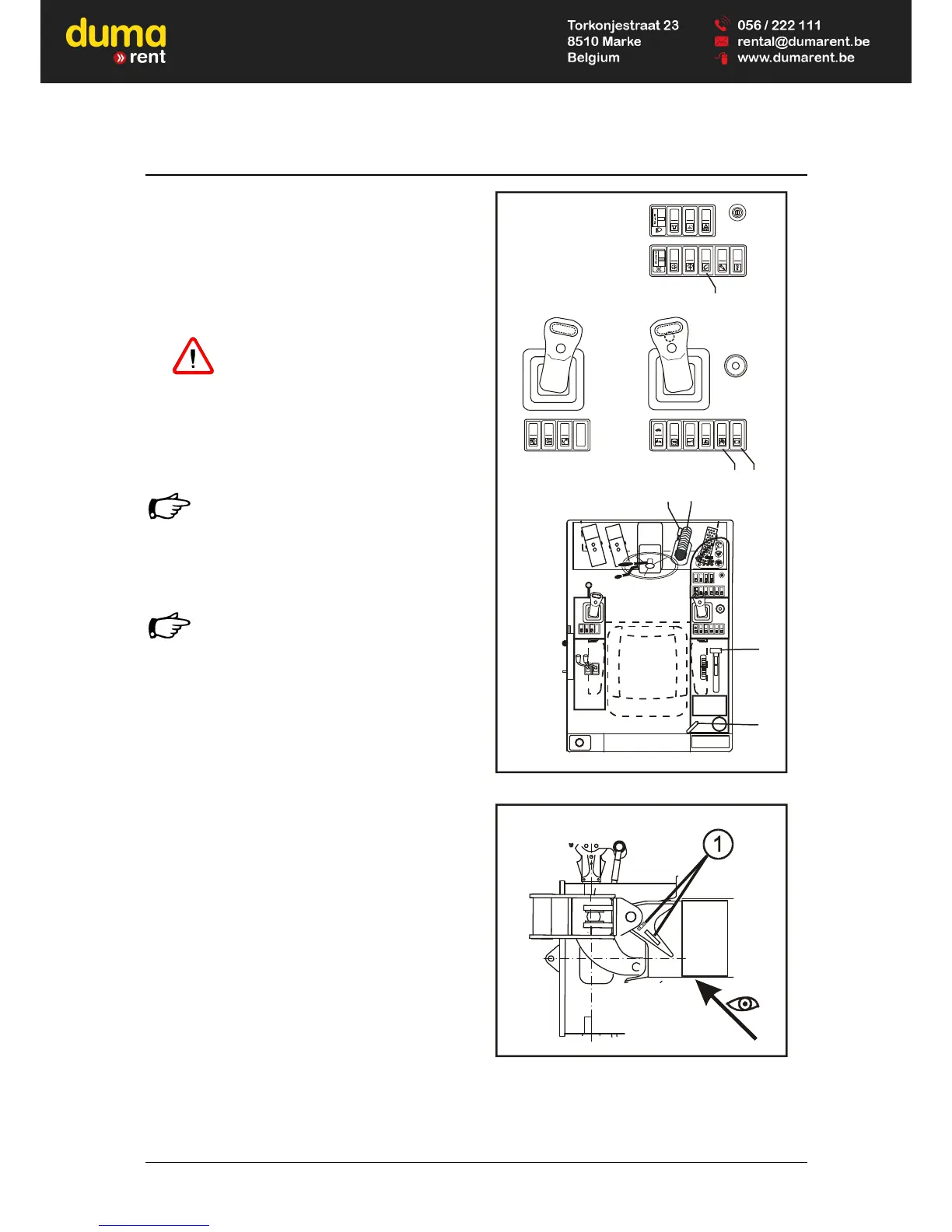 duma
» rent

Torkonjestraat 23
8510 Marke
Belgium

056 / 222 111
rental@dumarent.be
www.dumarent.be

1