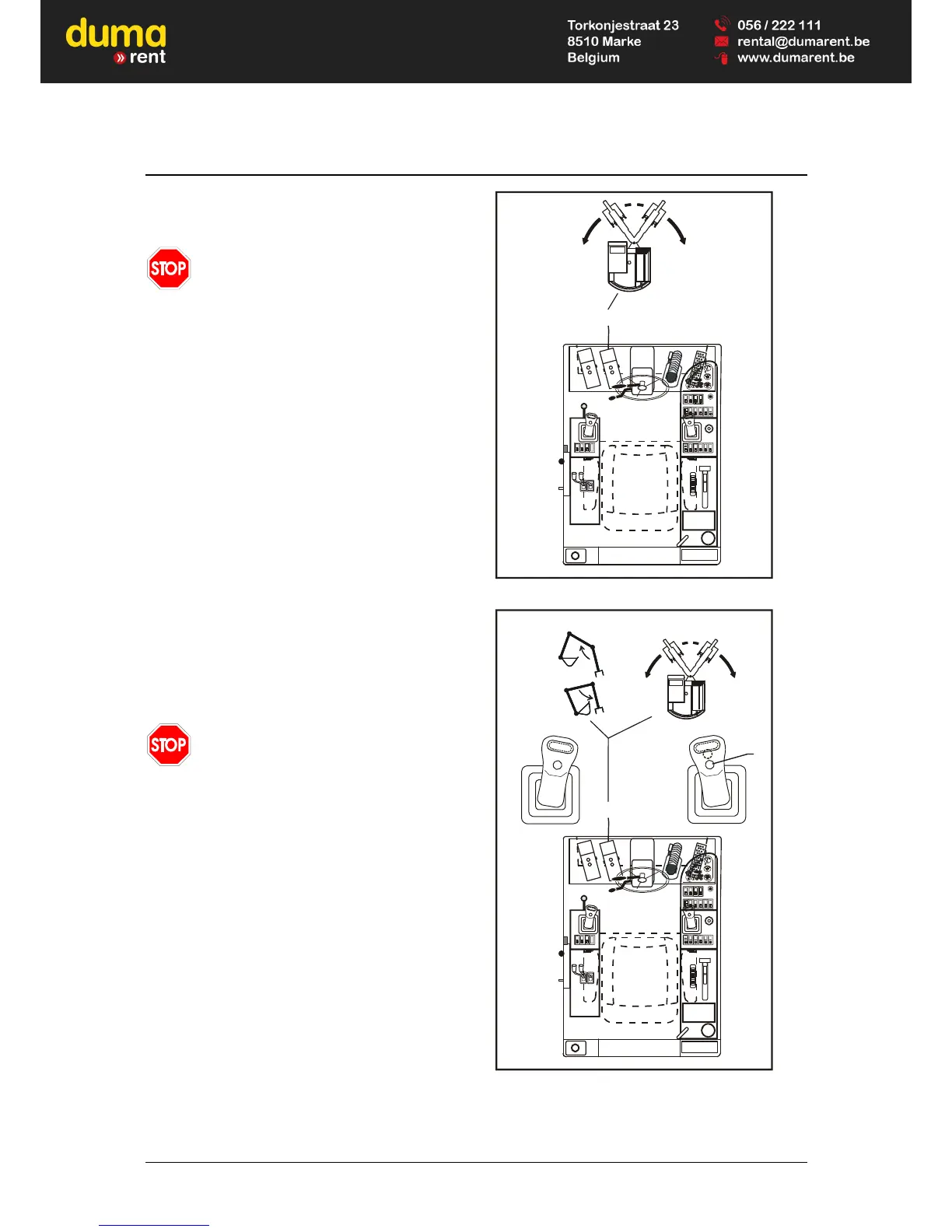 duma
» rent

Torkonjestraat 23
8510 Marke
Belgium

056 / 222 111
rental@dumarent.be
www.dumarent.be

STOP

STOP