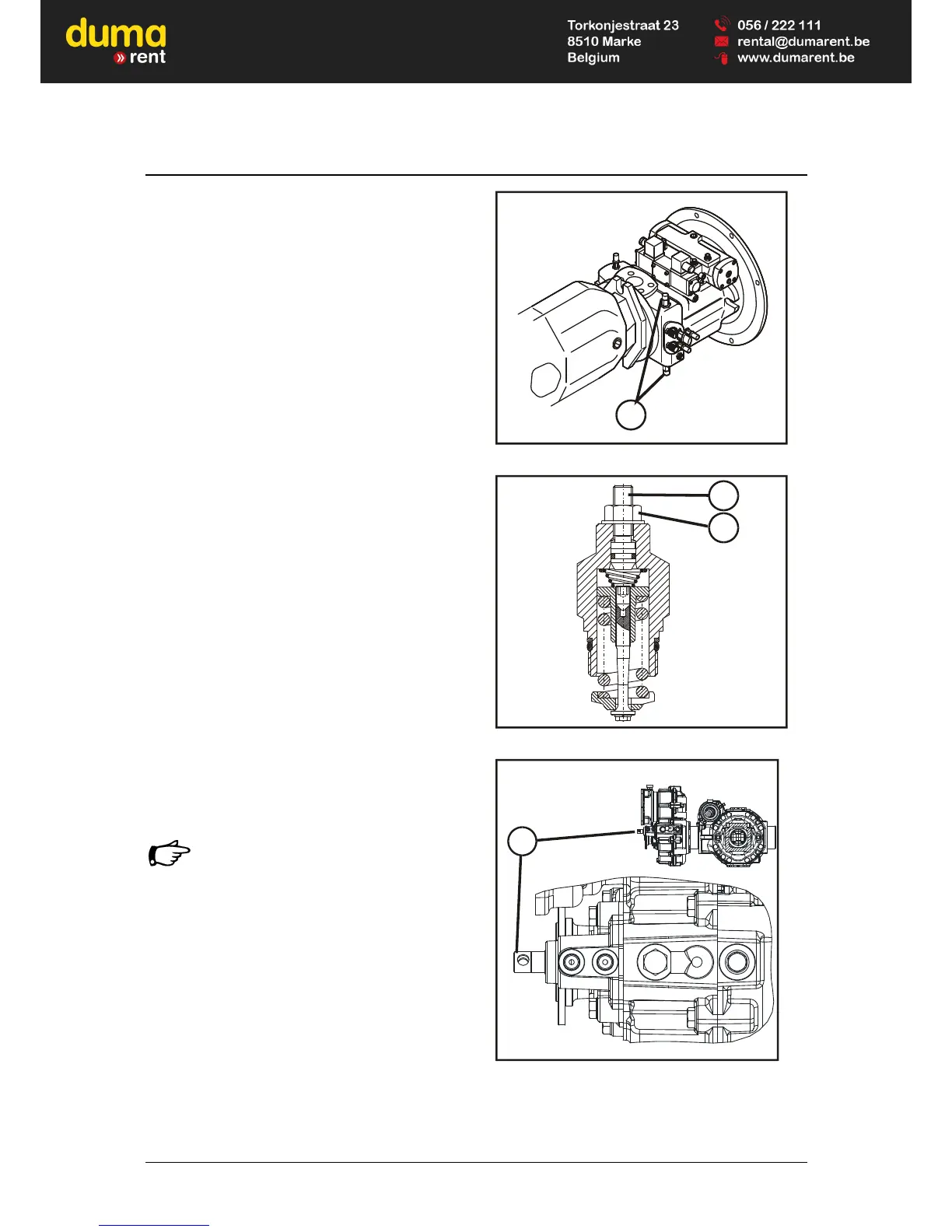 duma
» rent

Torkonjestraat 23
8510 Marke
Belgium

056 / 222 111
rental@dumarent.be
www.dumarent.be