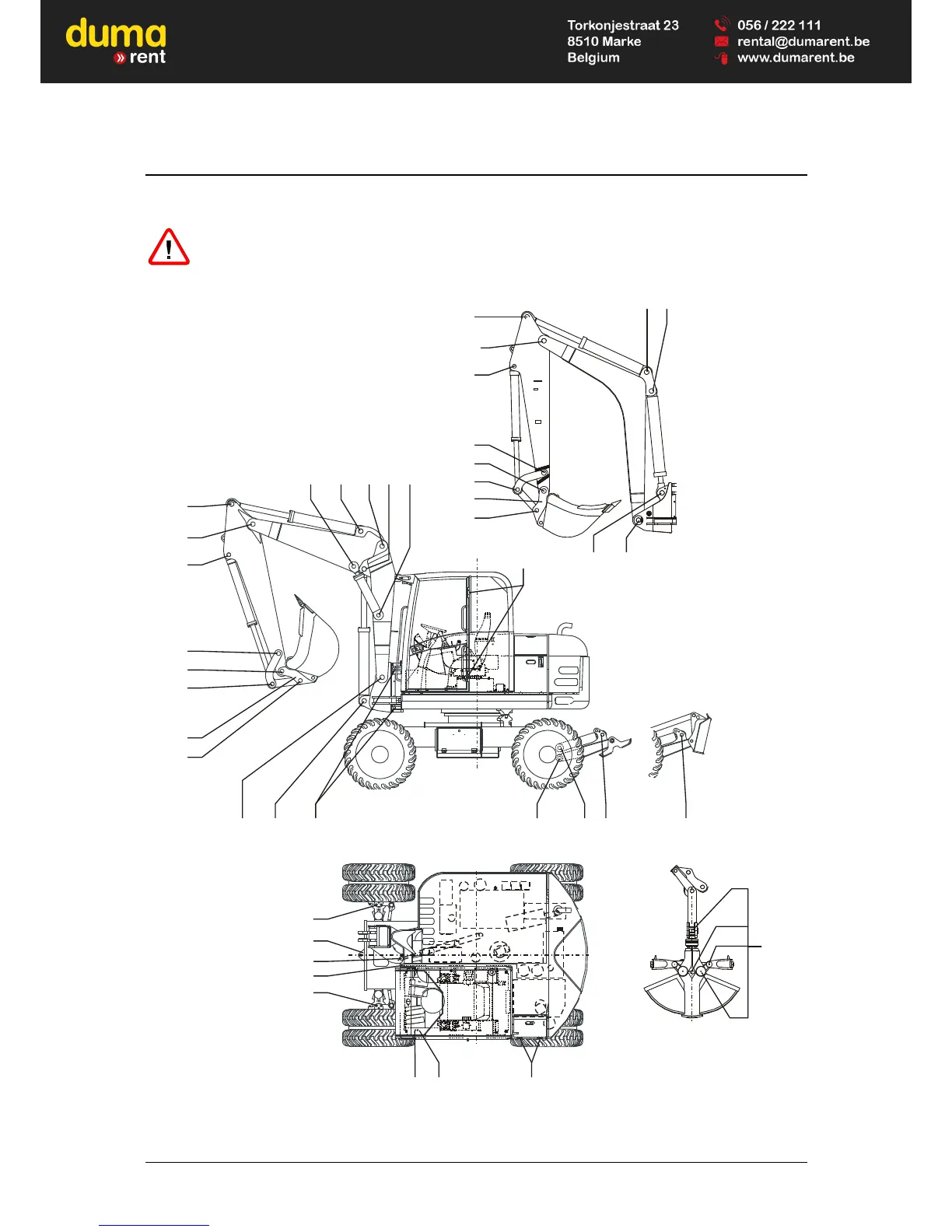 duma
» rent

Torkonjestraat 23
8510 Marke
Belgium

056 / 222 111
rental@dumarent.be
www.dumarent.be