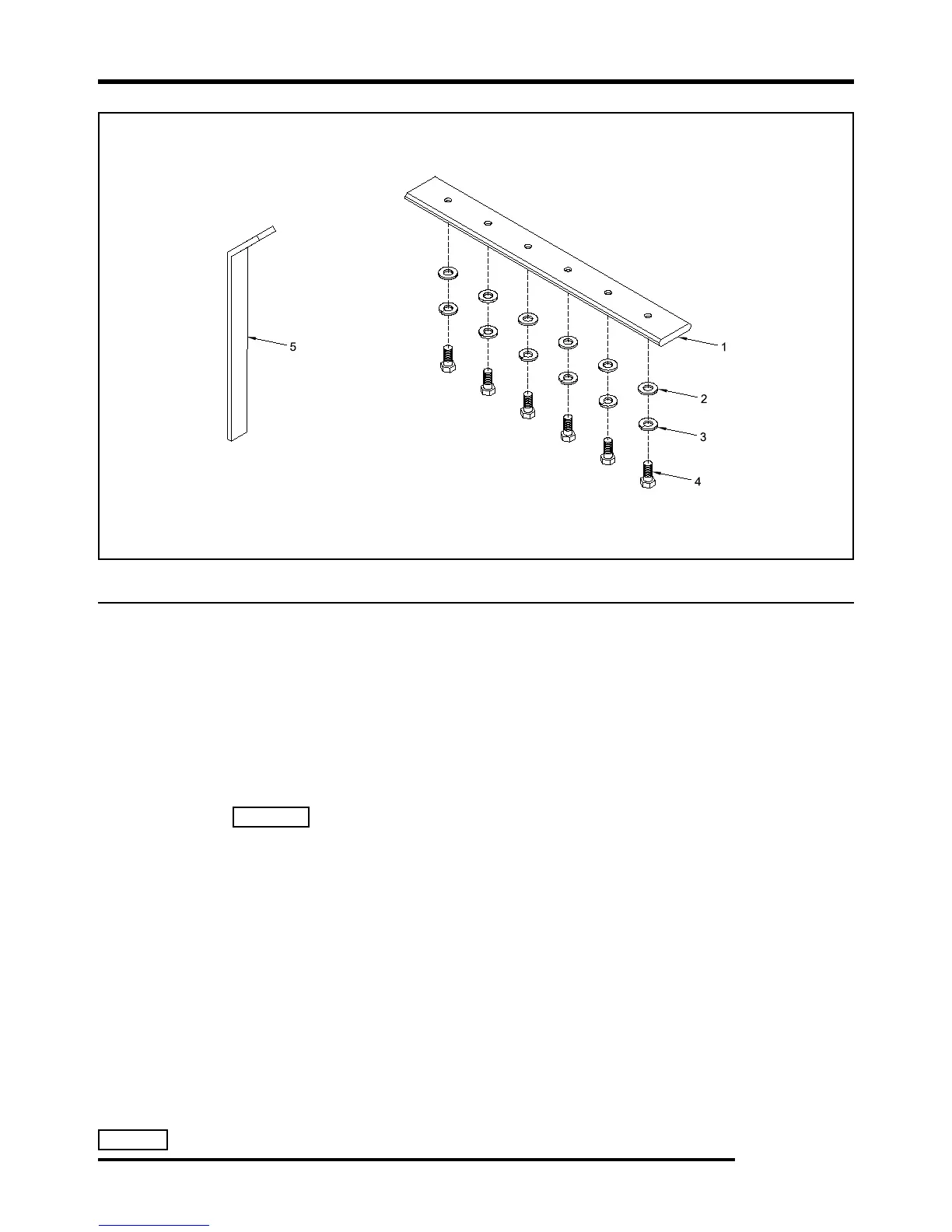 5

1

2

3

4