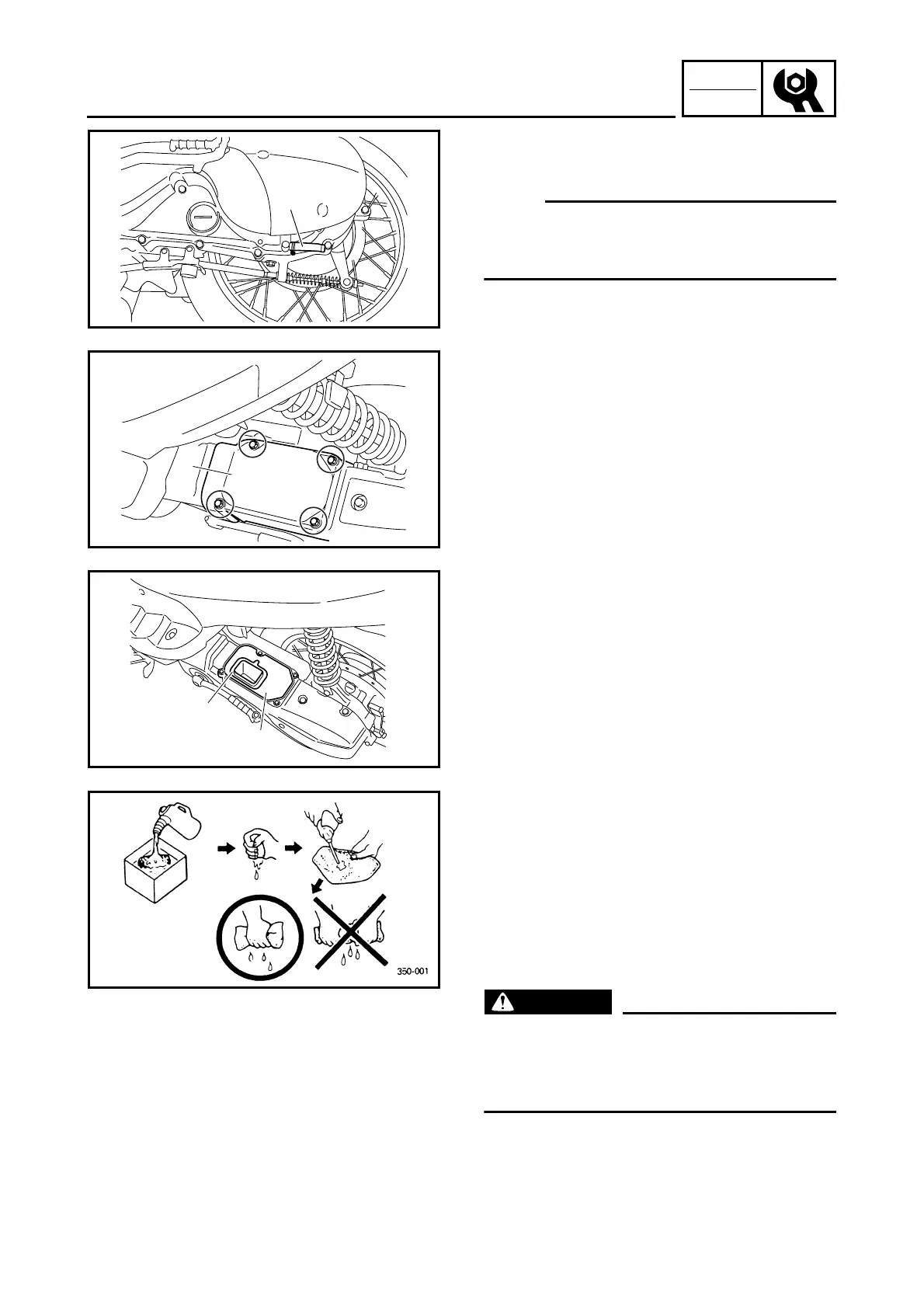 350-001