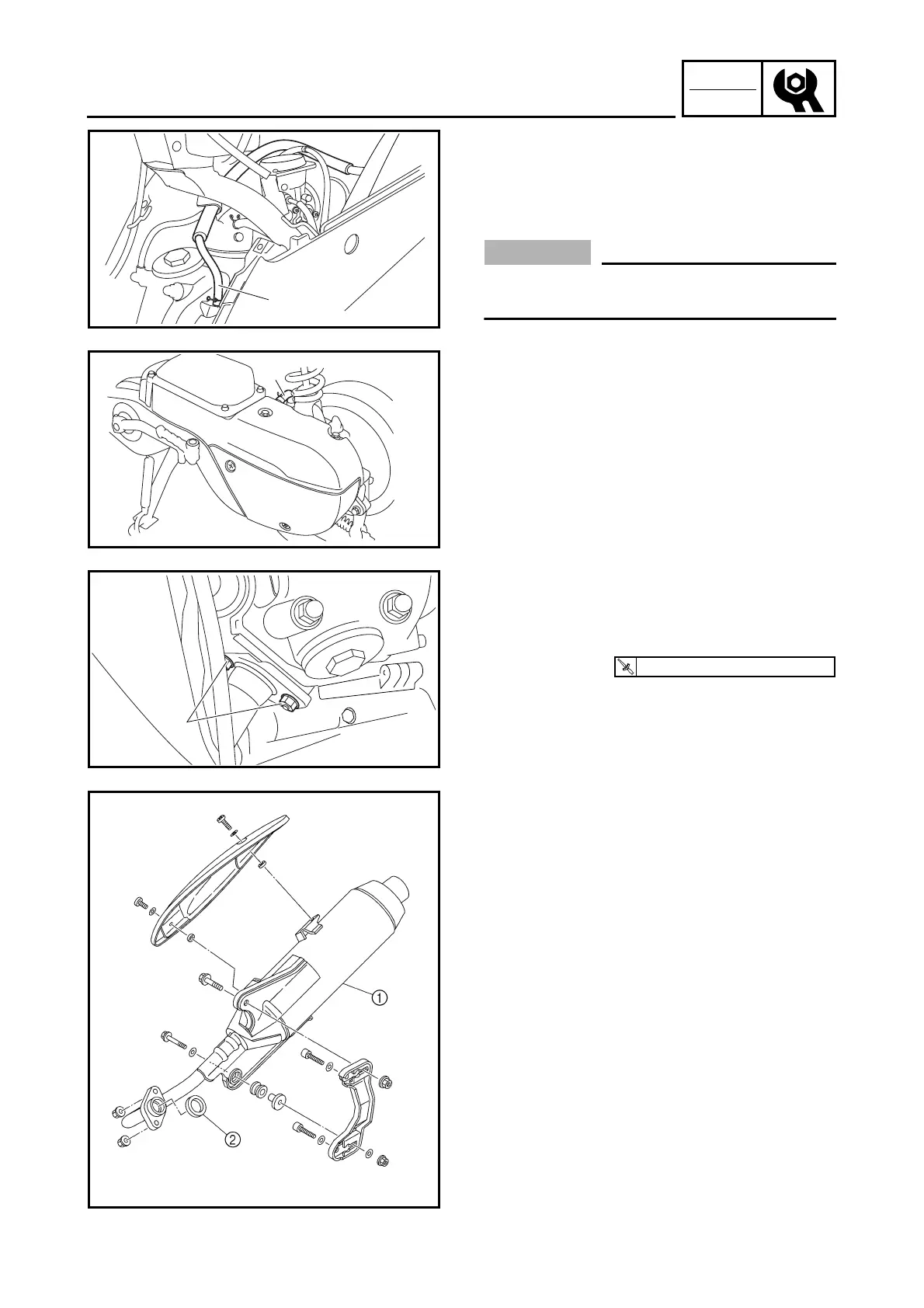 ①

②