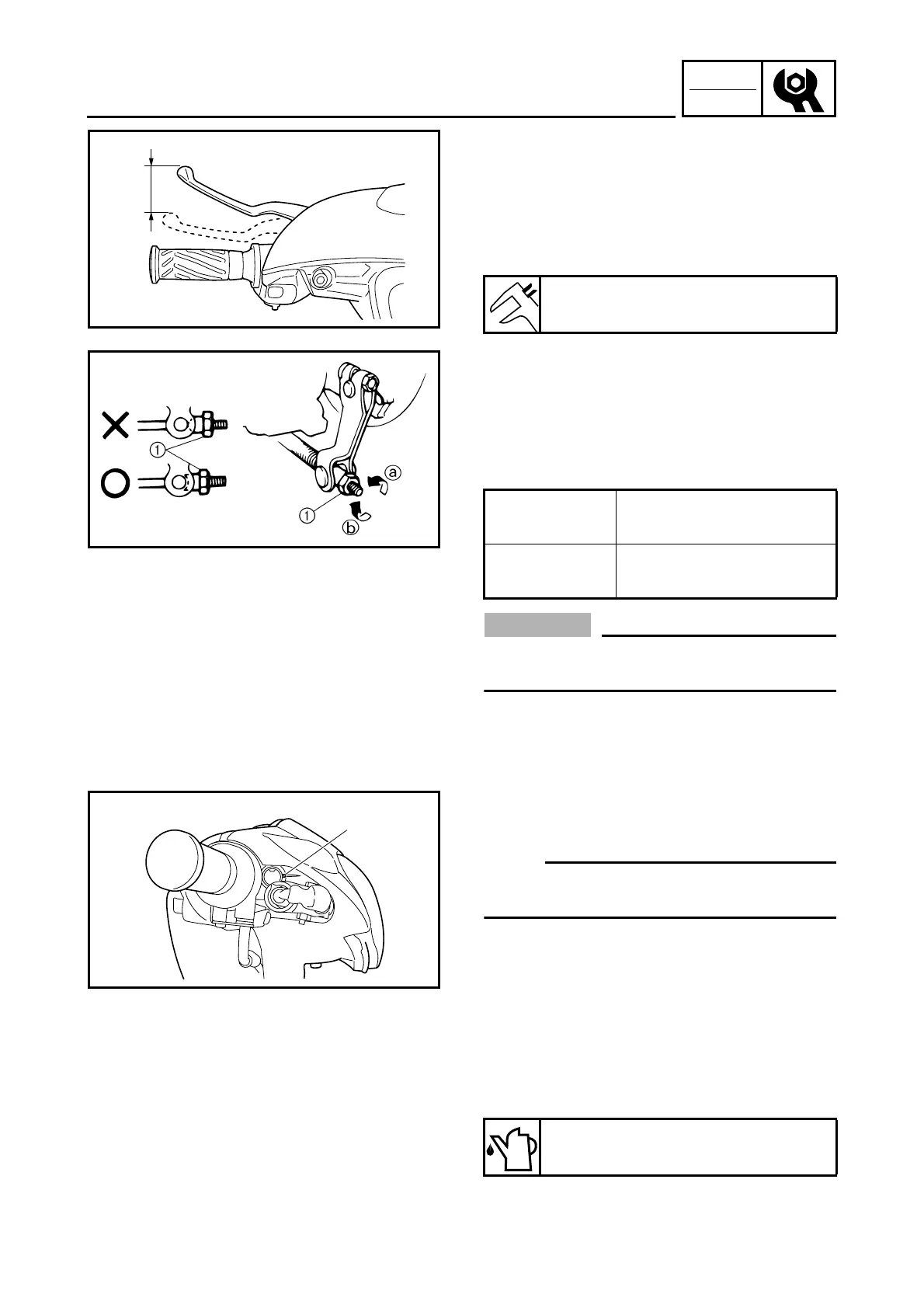 ①
①
ⓐ
ⓑ