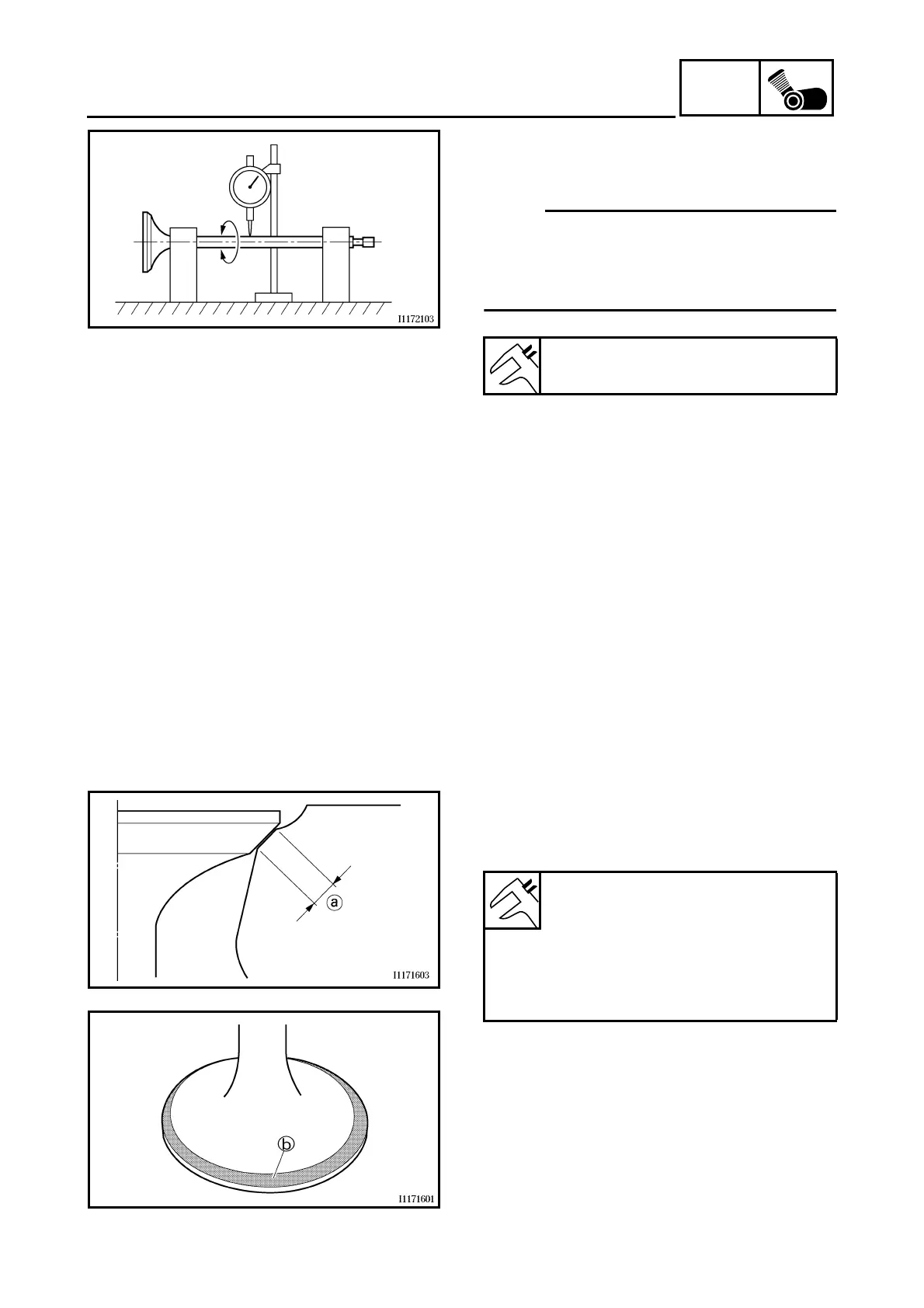 I1172103

ⓐ

I1171603

ⓑ

I1171601