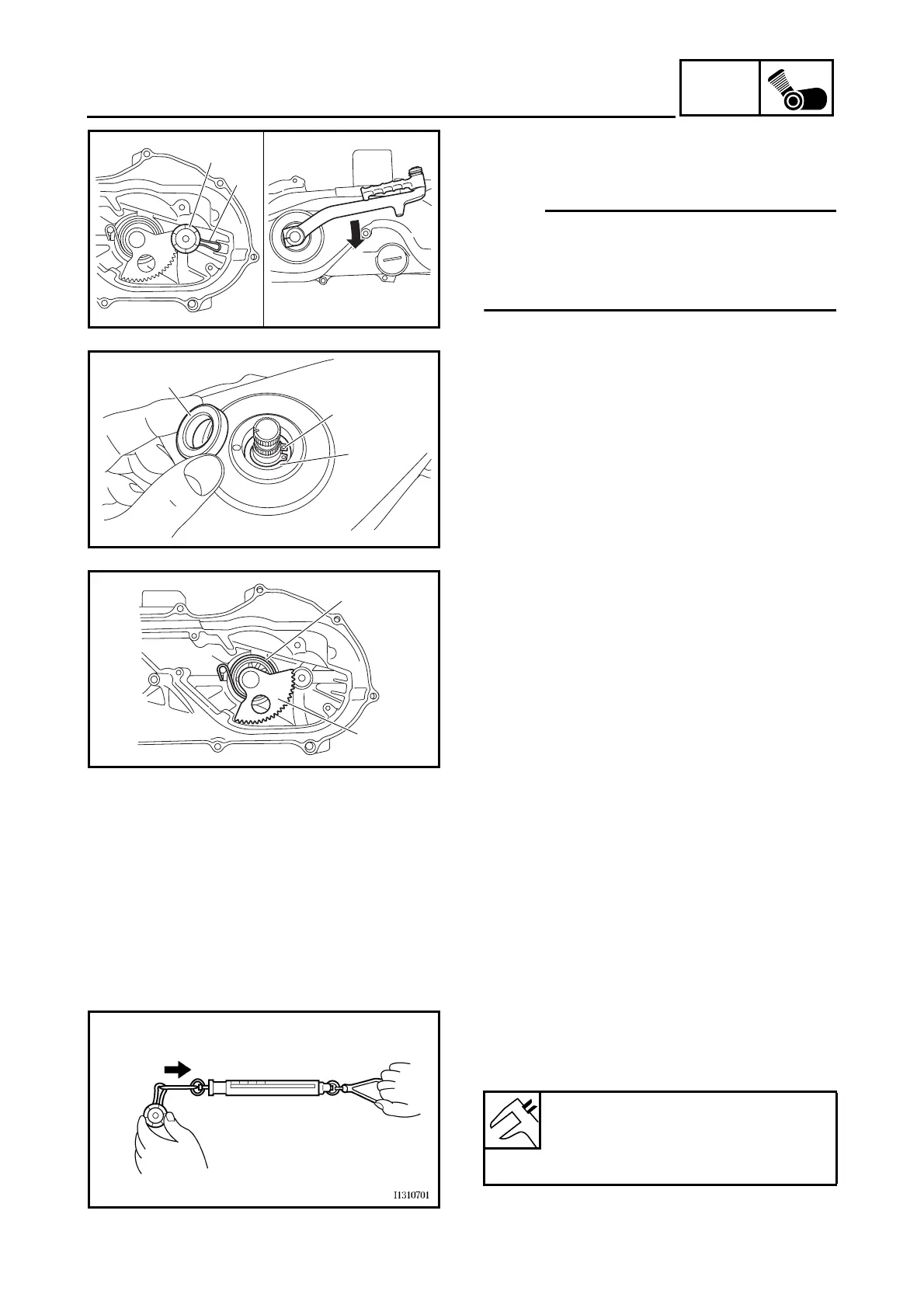 I1310701