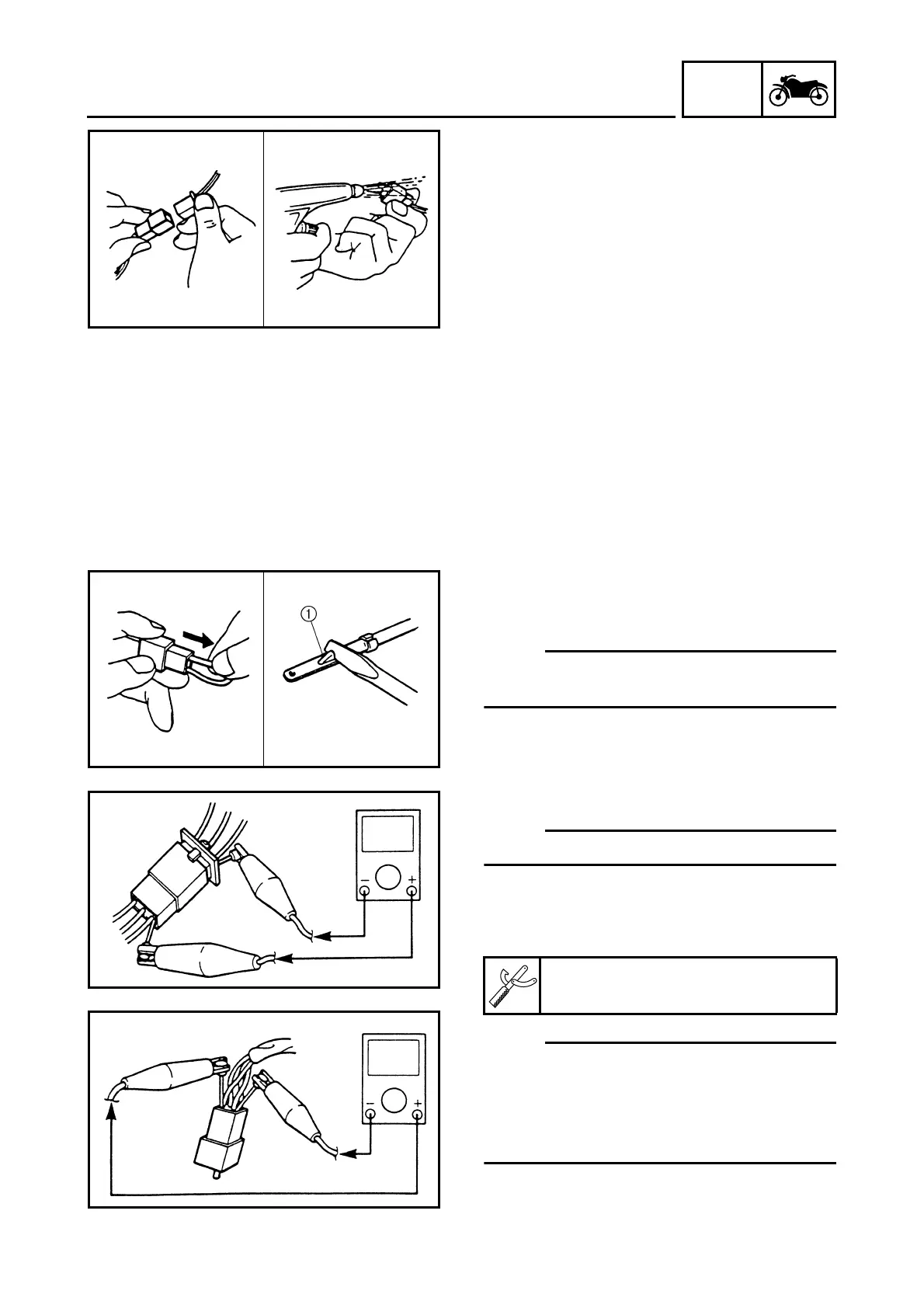 ①

− +

− +