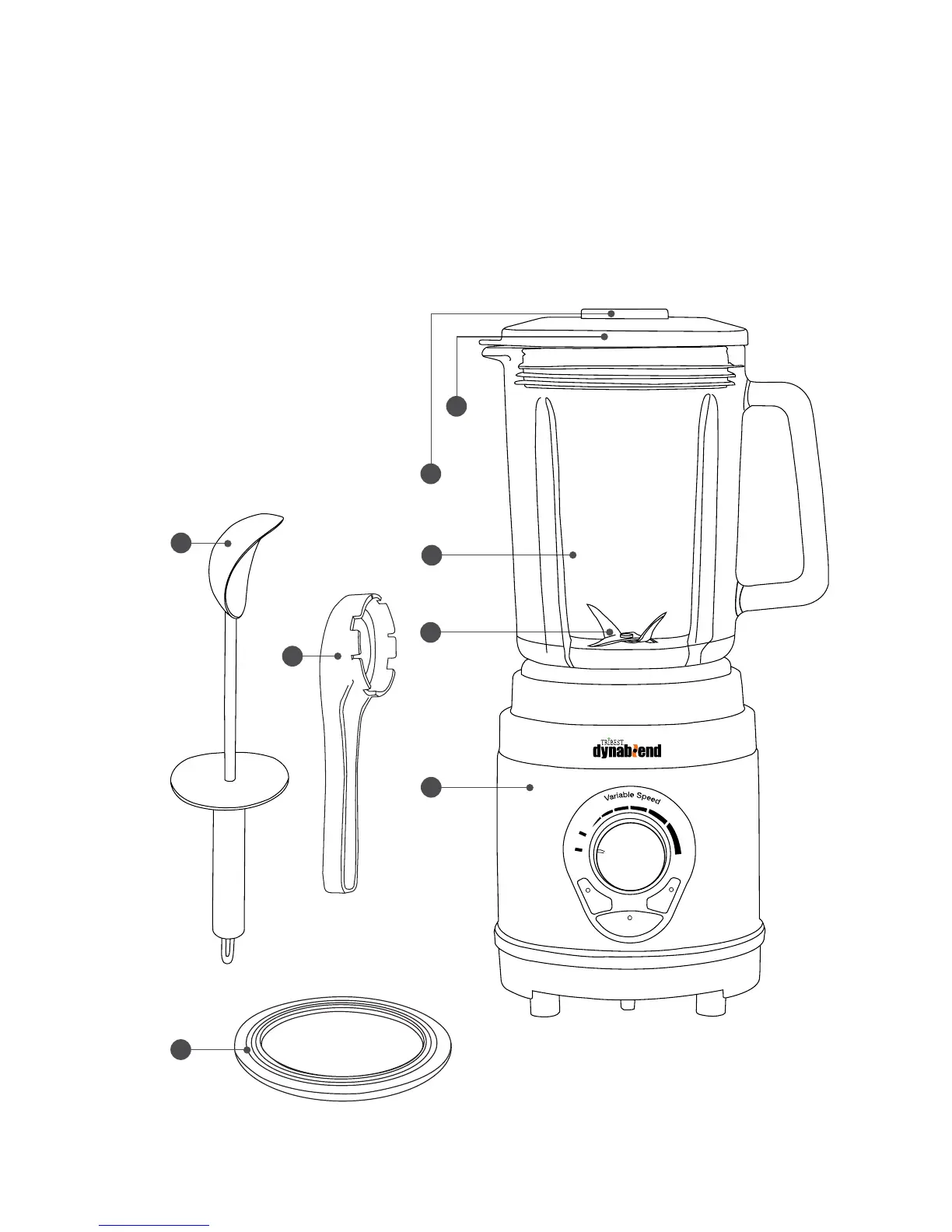 TRIBEST
dynablend

Variable Speed