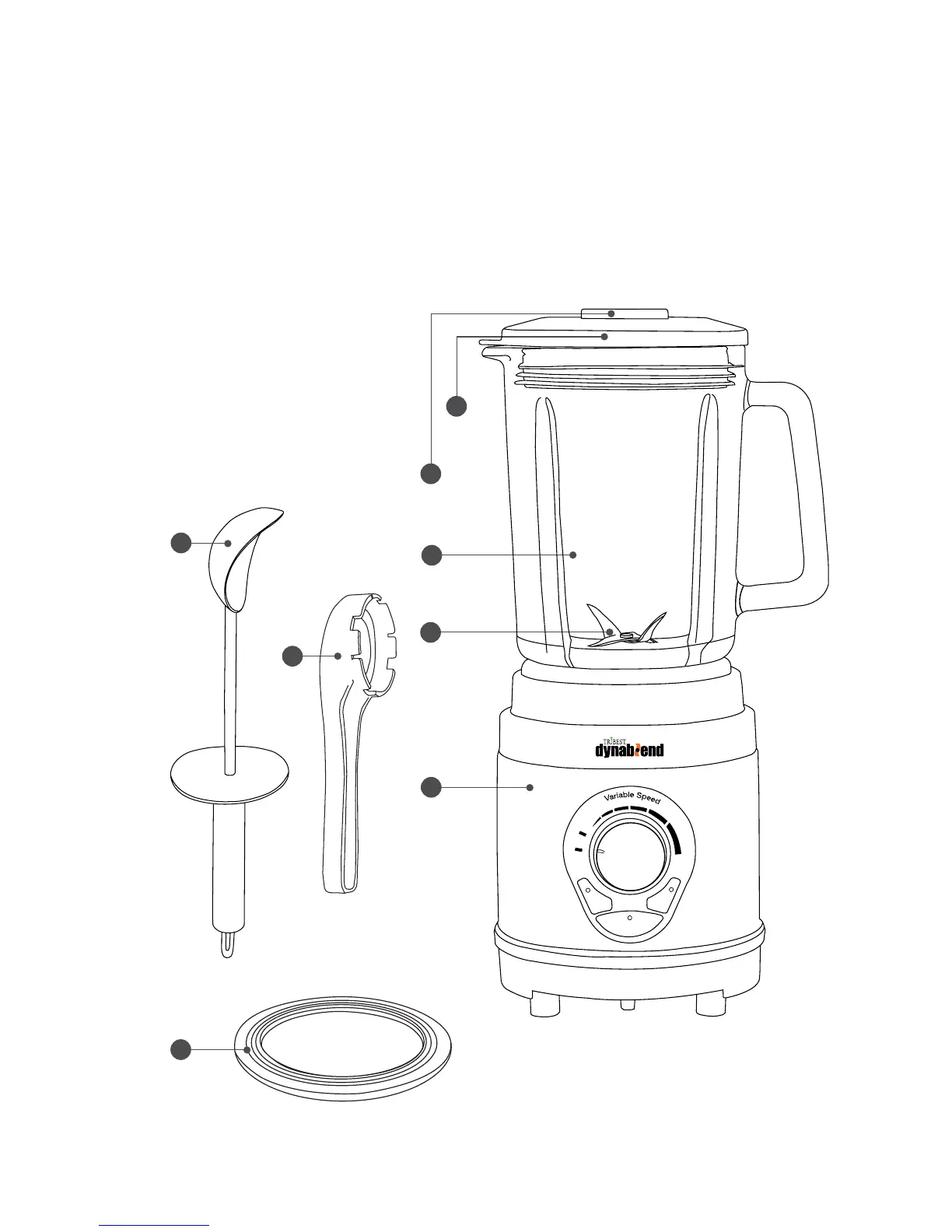 TRIBEST
dynablend

Variable Speed