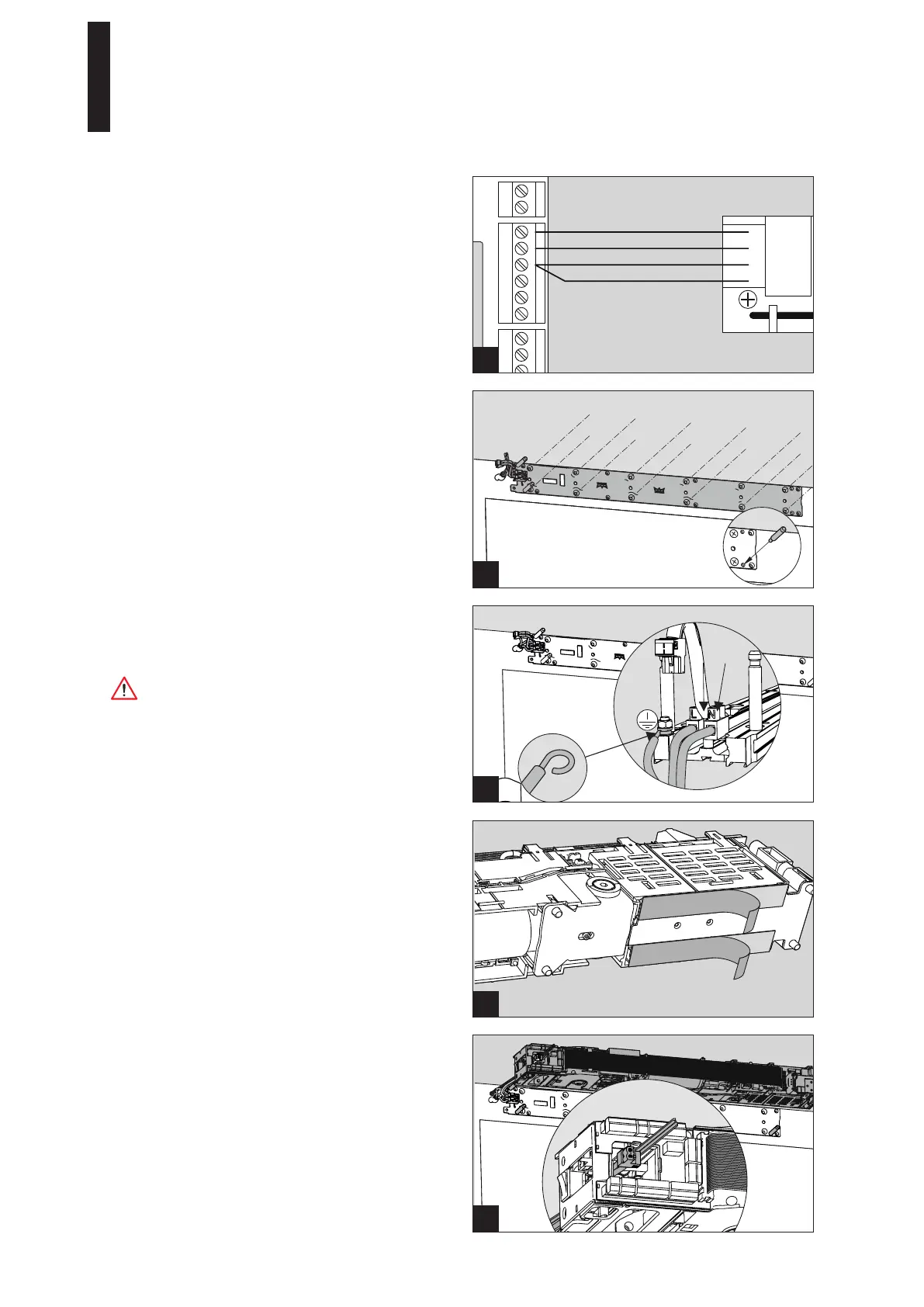 L
N