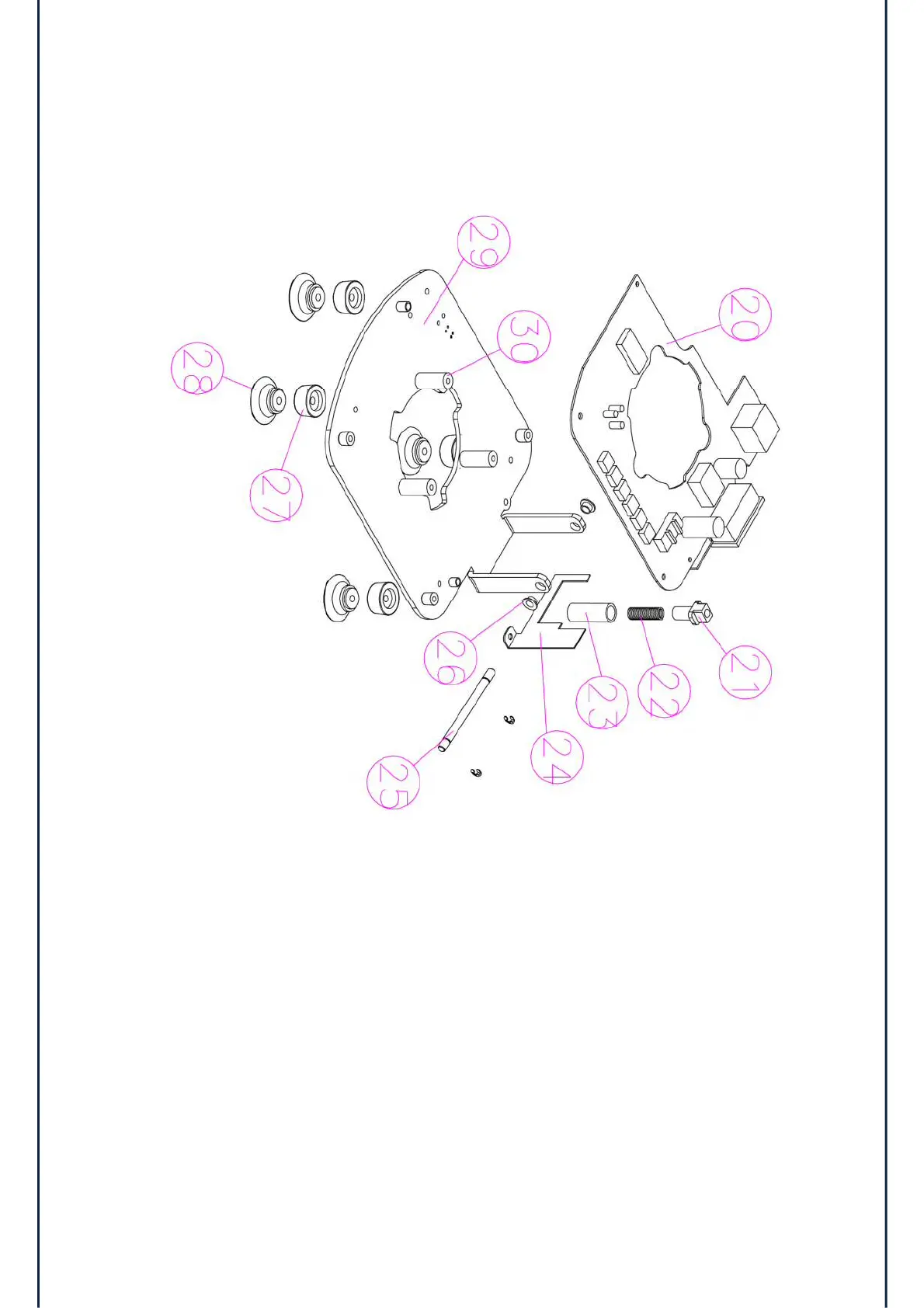 29
20
30
28
27
26
21
22
23
24
25