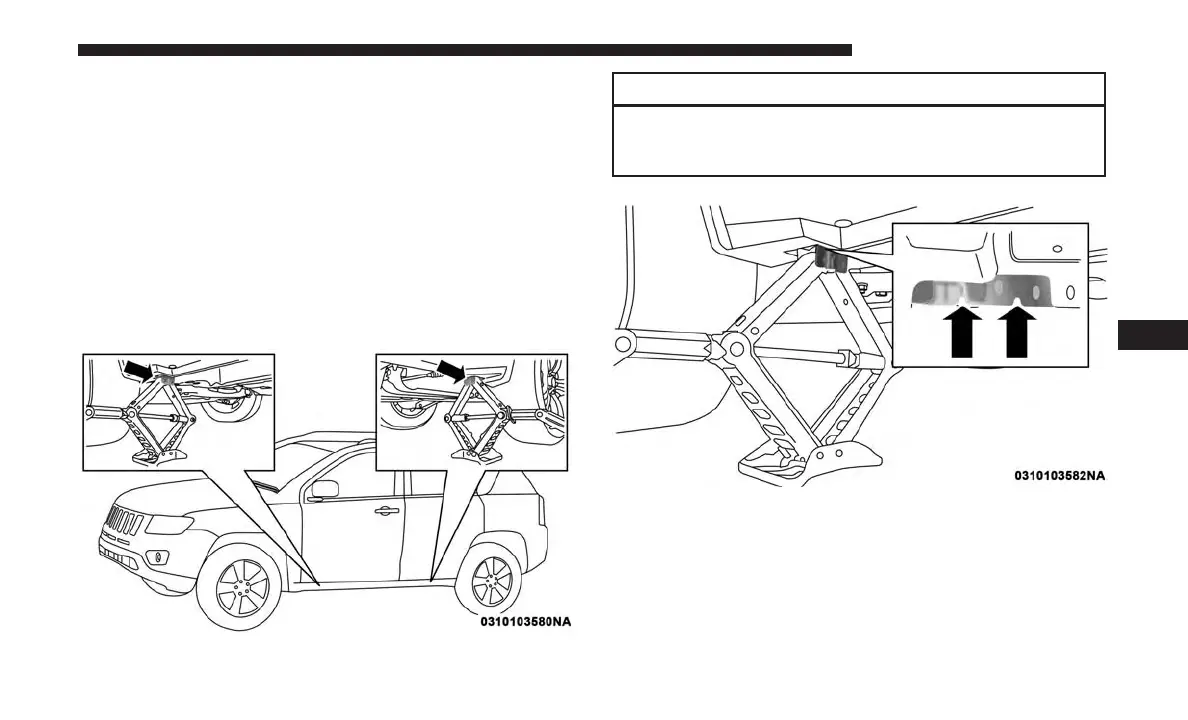 0310103580NA

0310103582NA