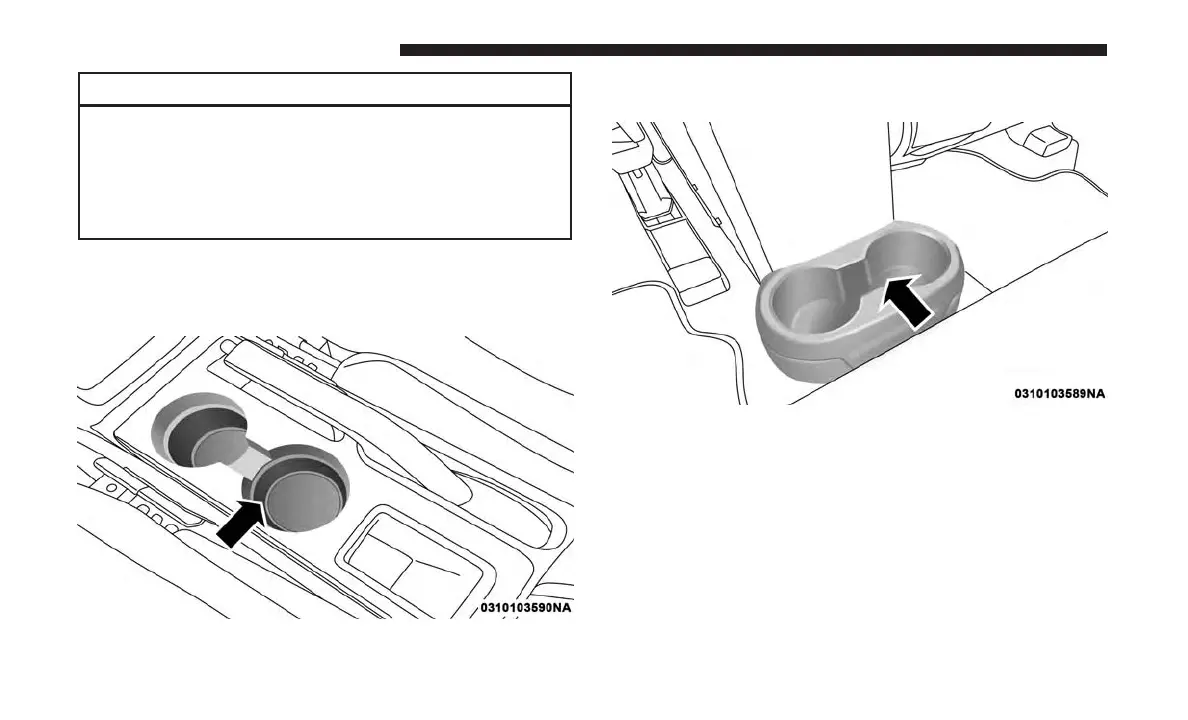 0310103590NA

0310103589NA