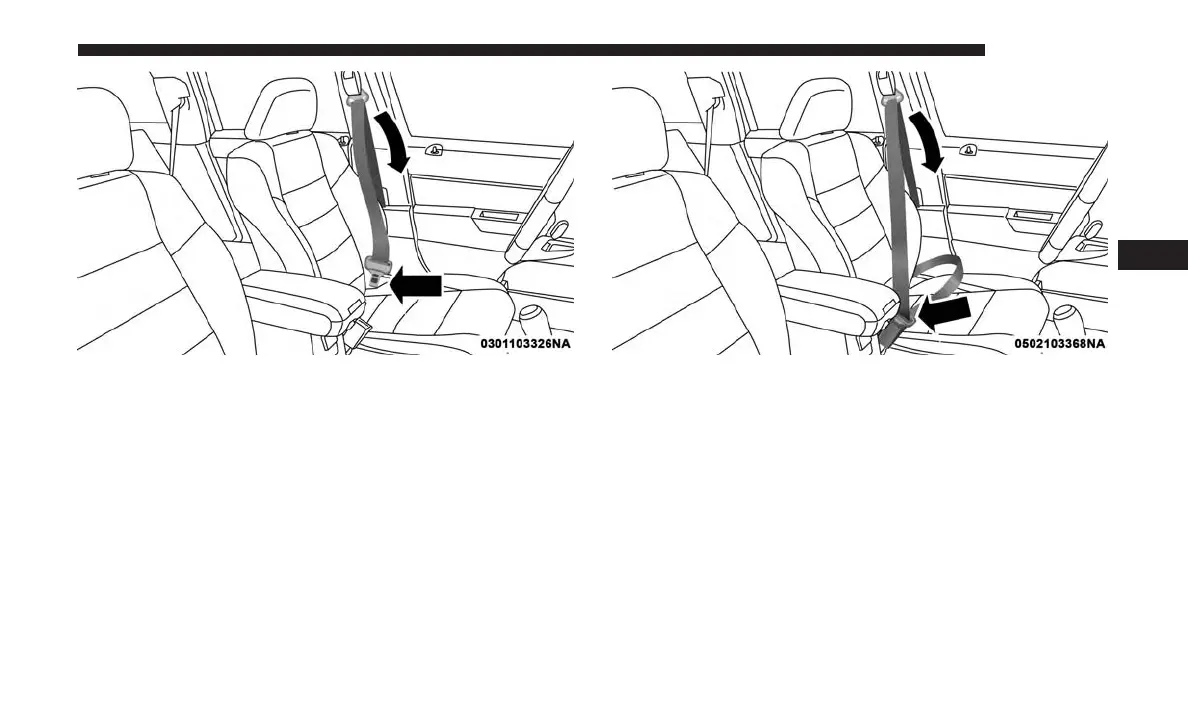 0301103326NA

0502103368NA