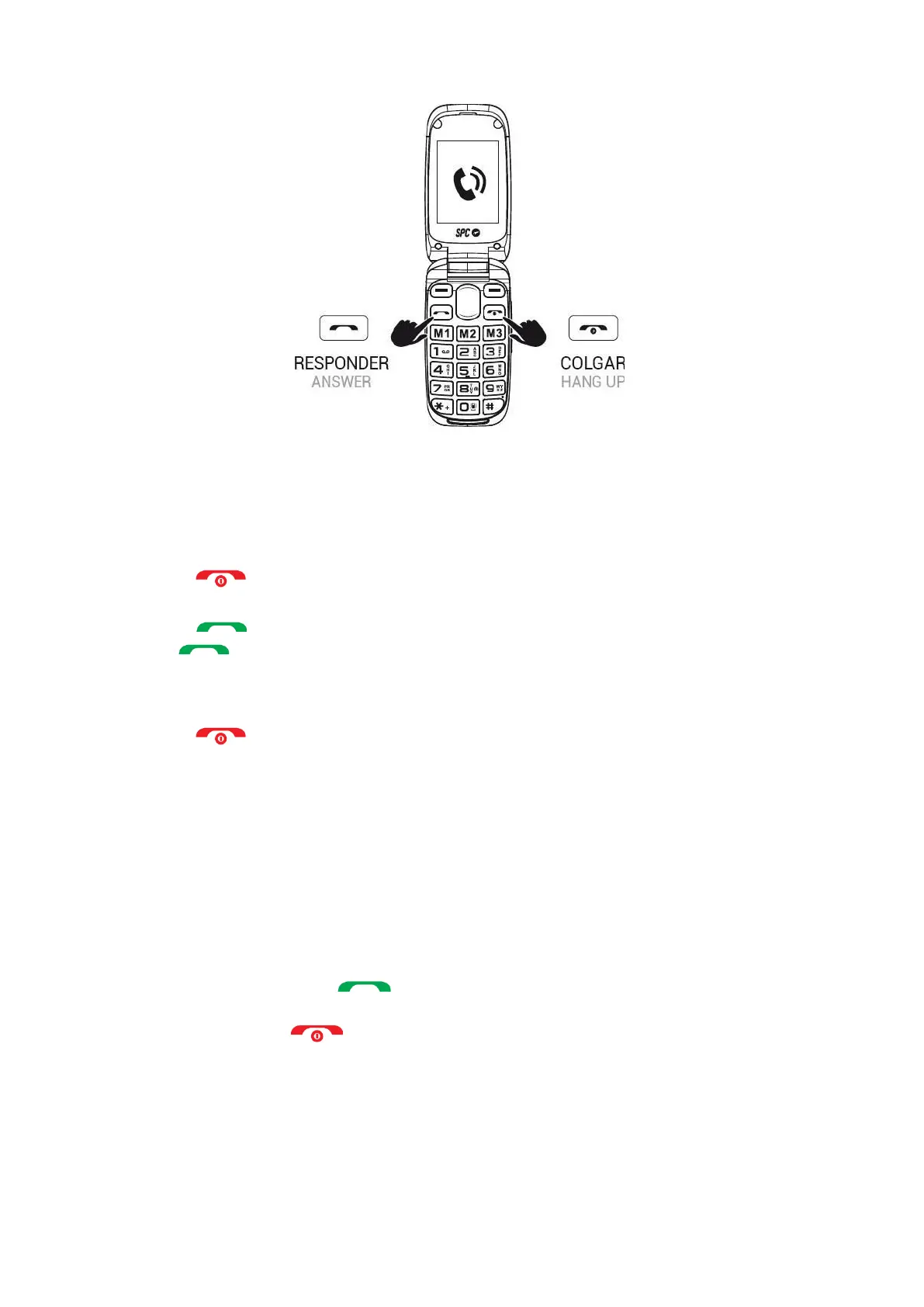 SPC

M1 M2 M3
1 2 3
4 5 6
7 8 9
* 0 #

RESPONDER
ANSWER

COLGAR
HANG UP