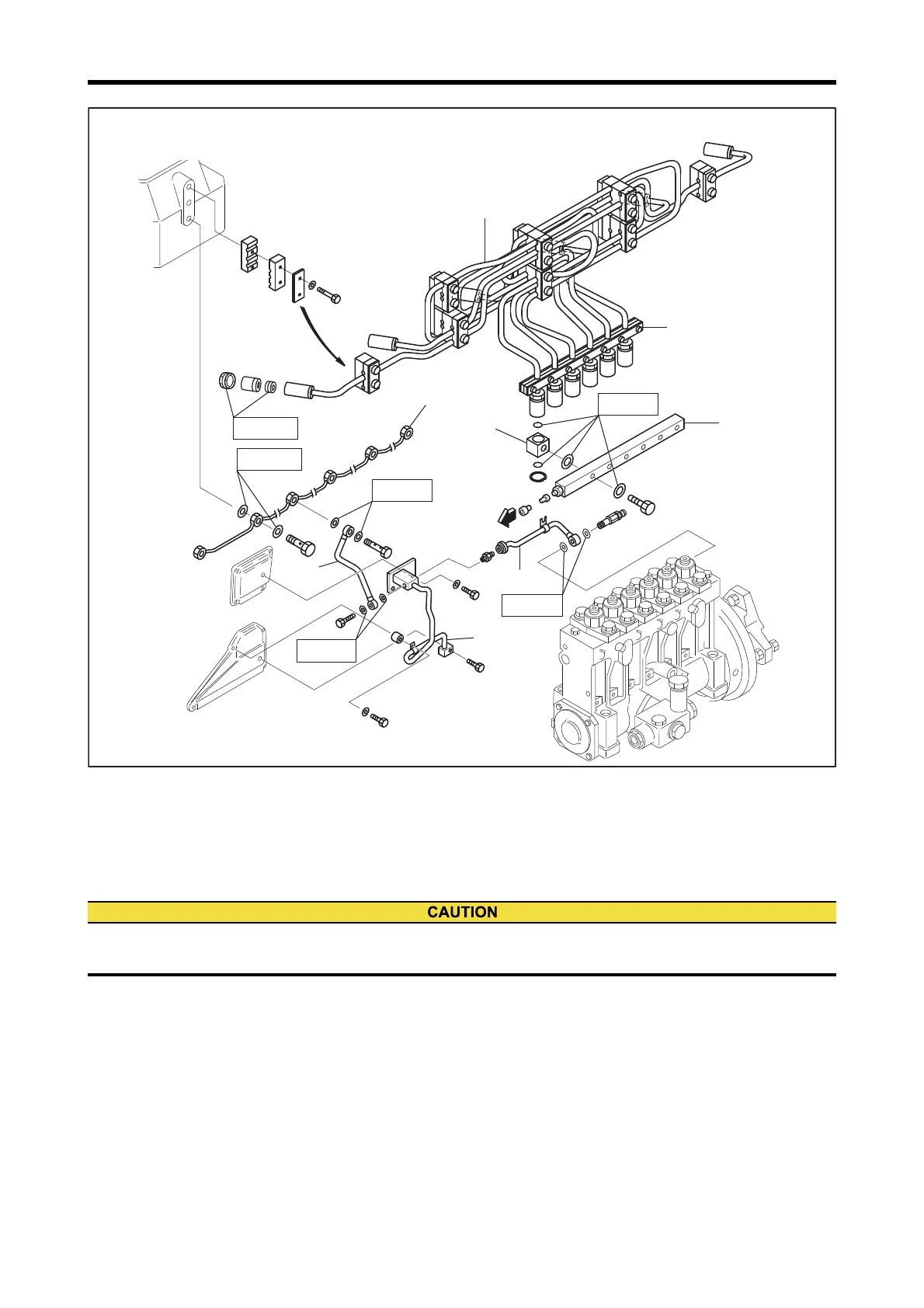 CAUTION